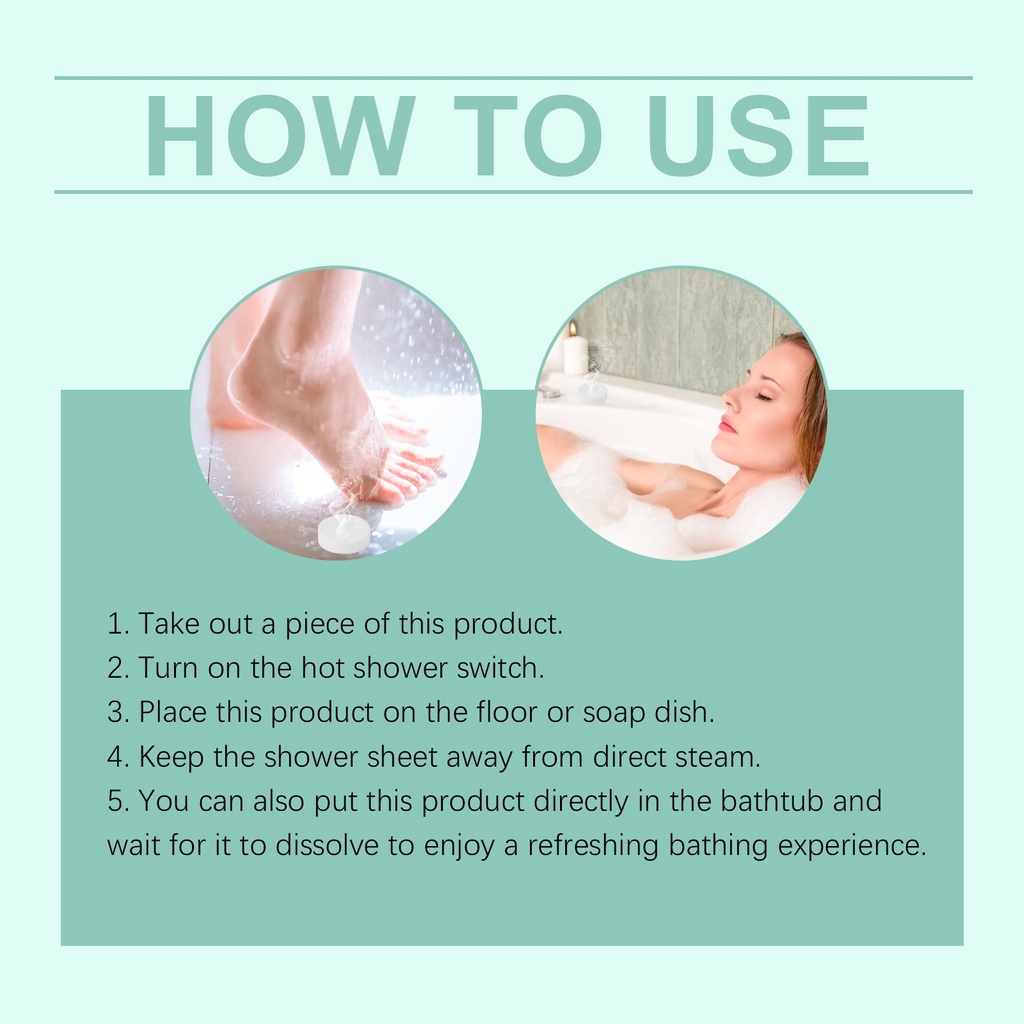 HOW TO USE

1. Take out a piece of this product.
2. Turn on the hot shower switch.
3. Place this product on the floor or soap dish.
4. Keep the shower sheet away from direct steam.
5. You can also put this product directly in the bathtub and wait for it to dissolve to enjoy a refreshing bathing experience.