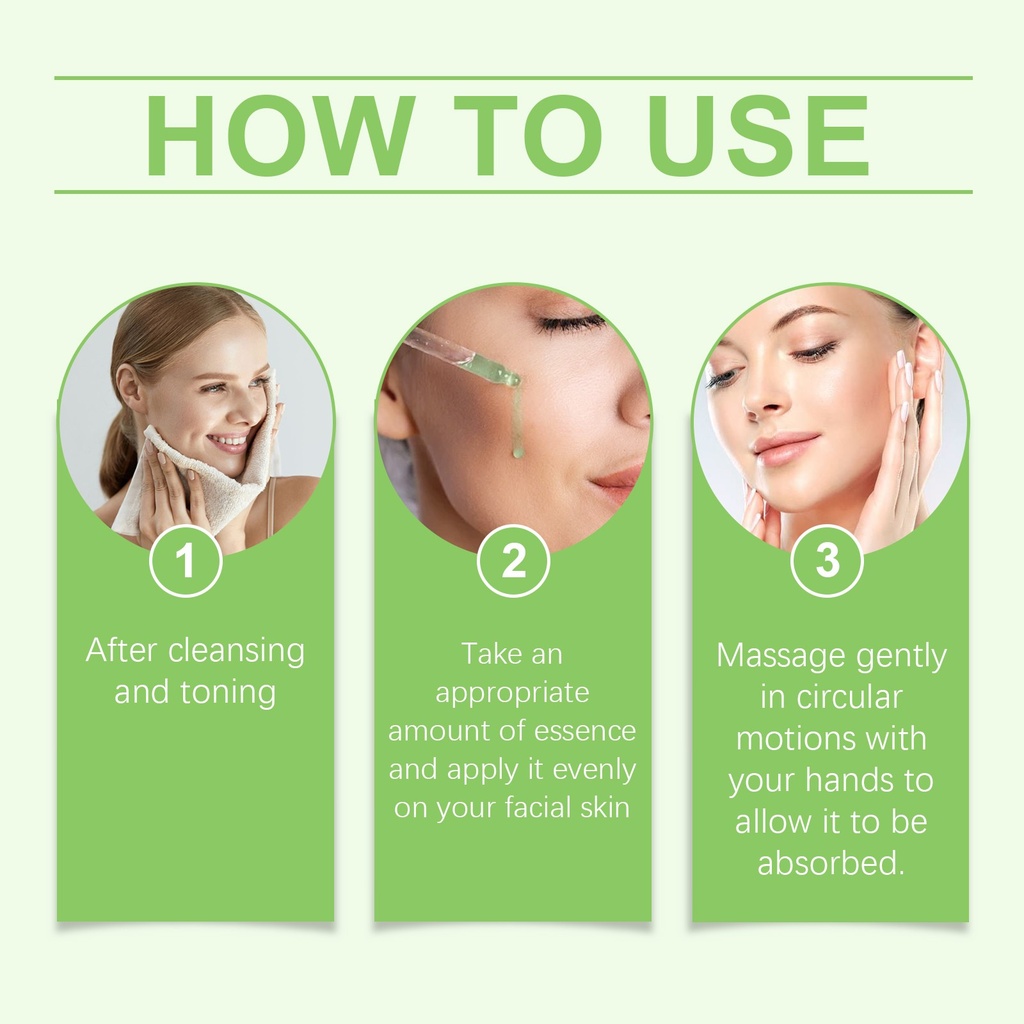 HOW TO USE

1

After cleansing and toning

2

Take an appropriate amount of essence and apply it evenly on your facial skin

3

Massage gently in circular motions with your hands to allow it to be absorbed.