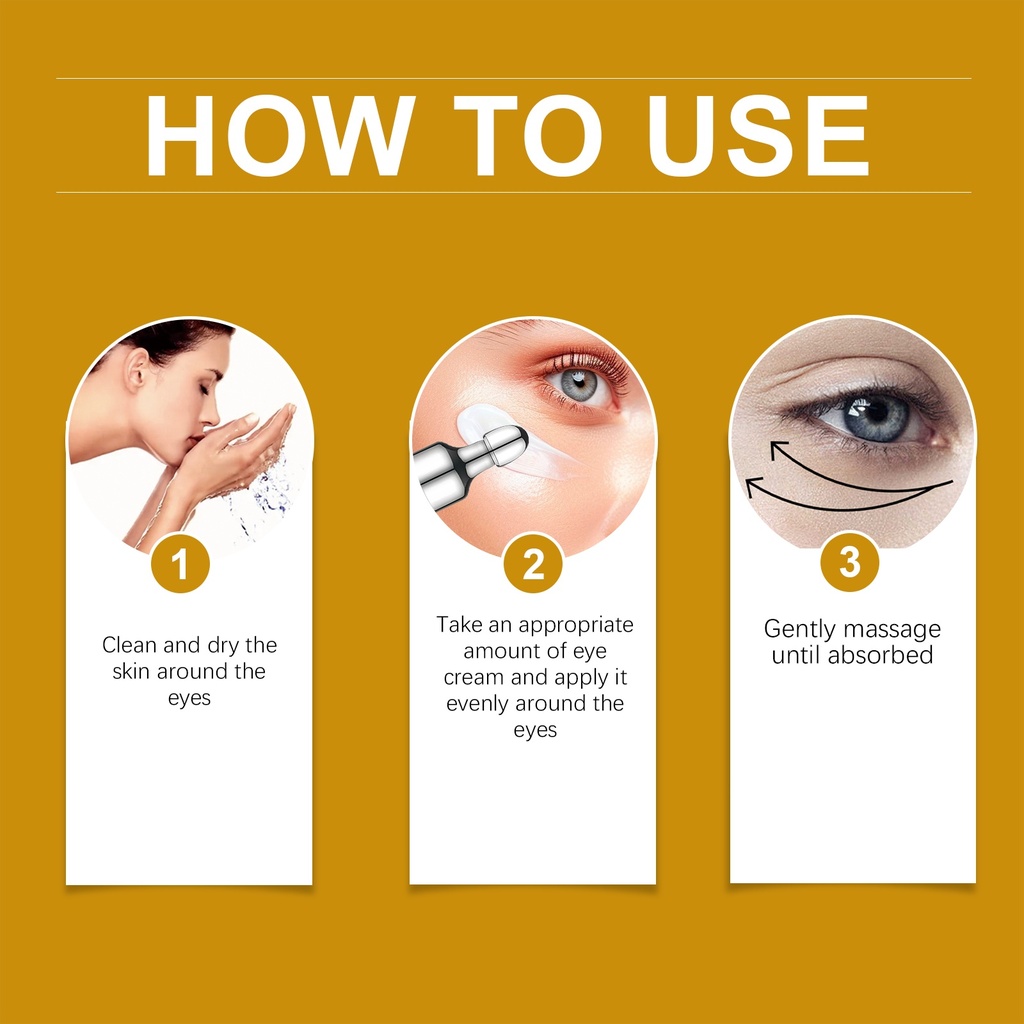 HOW TO USE

1

Clean and dry the skin around the eyes

2

Take an appropriate amount of eye cream and apply it evenly around the eyes

3

Gently massage until absorbed