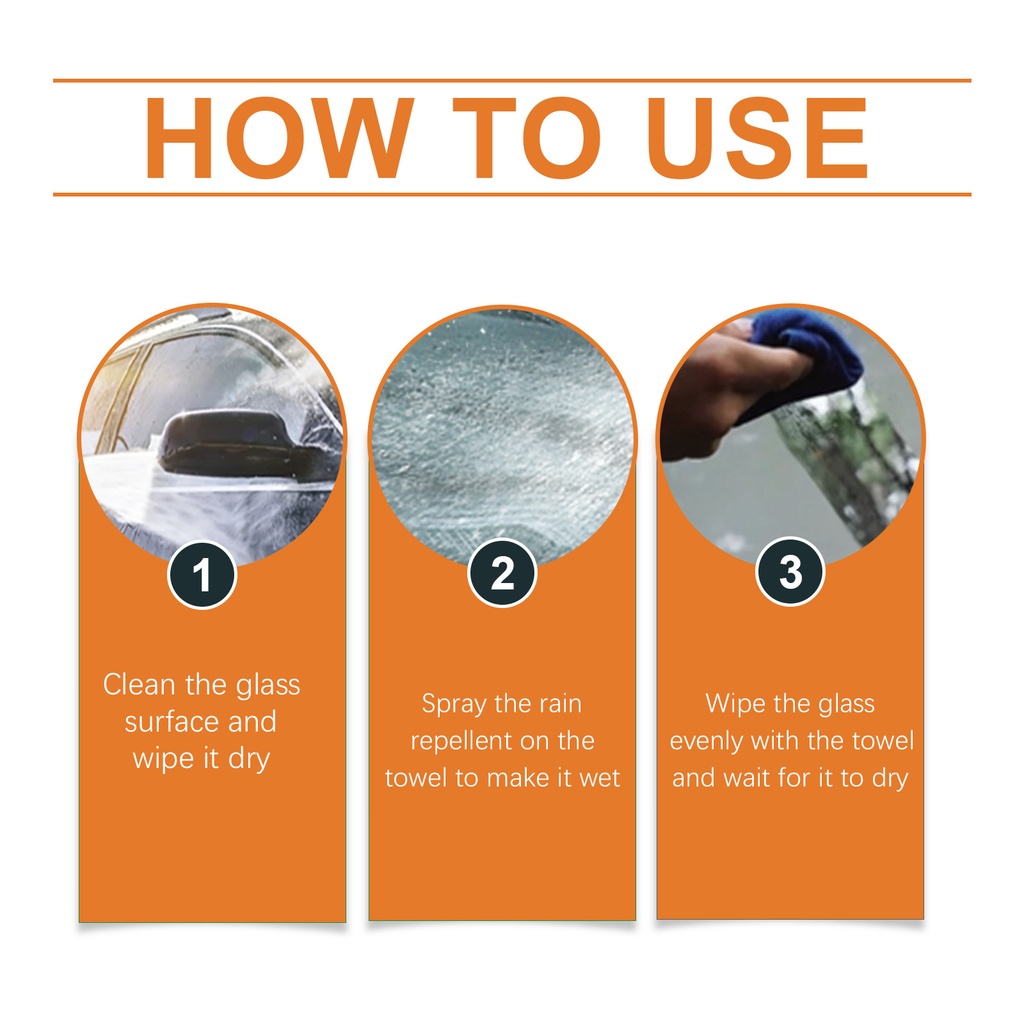 HOW TO USE

1

Clean the glass surface and wipe it dry

2

Spray the rain repellent on the towel to make it wet

3

Wipe the glass evenly with the towel and wait for it to dry