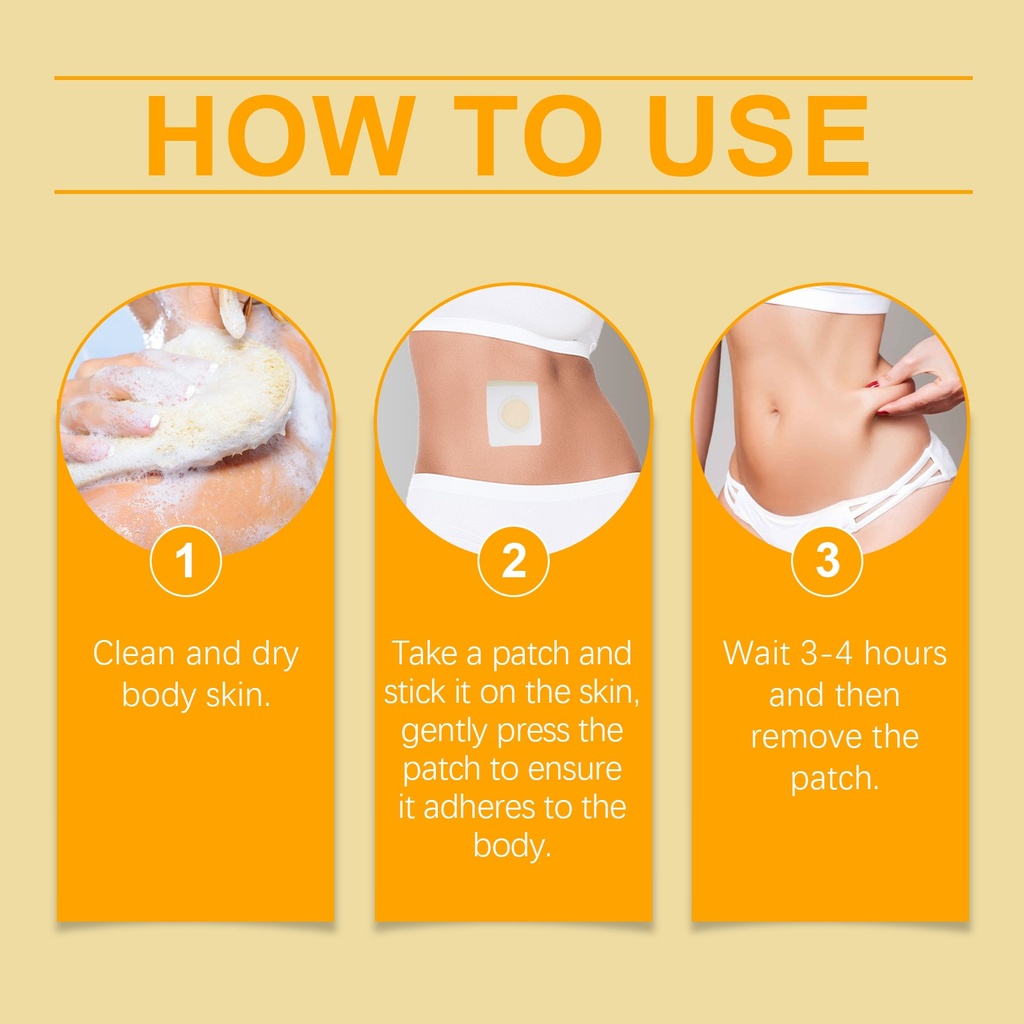 HOW TO USE

1

Clean and dry body skin.

2

Take a patch and stick it on the skin, gently press the patch to ensure it adheres to the body.

3

Wait 3-4 hours and then remove the patch.