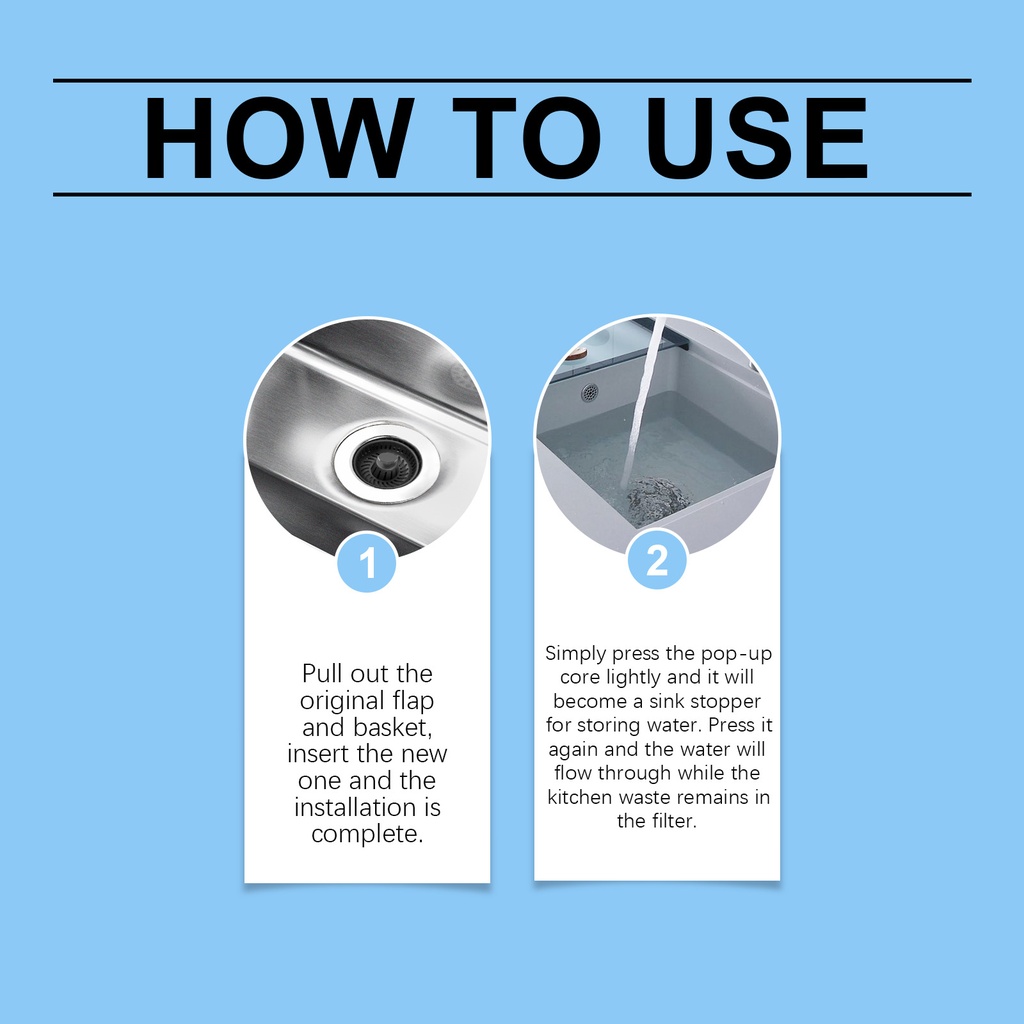 HOW TO USE

1

Pull out the original flap and basket, insert the new one and the installation is complete.

2

Simply press the pop-up core lightly and it will become a sink stopper for storing water. Press it again and the water will flow through while the kitchen waste remains in the filter.