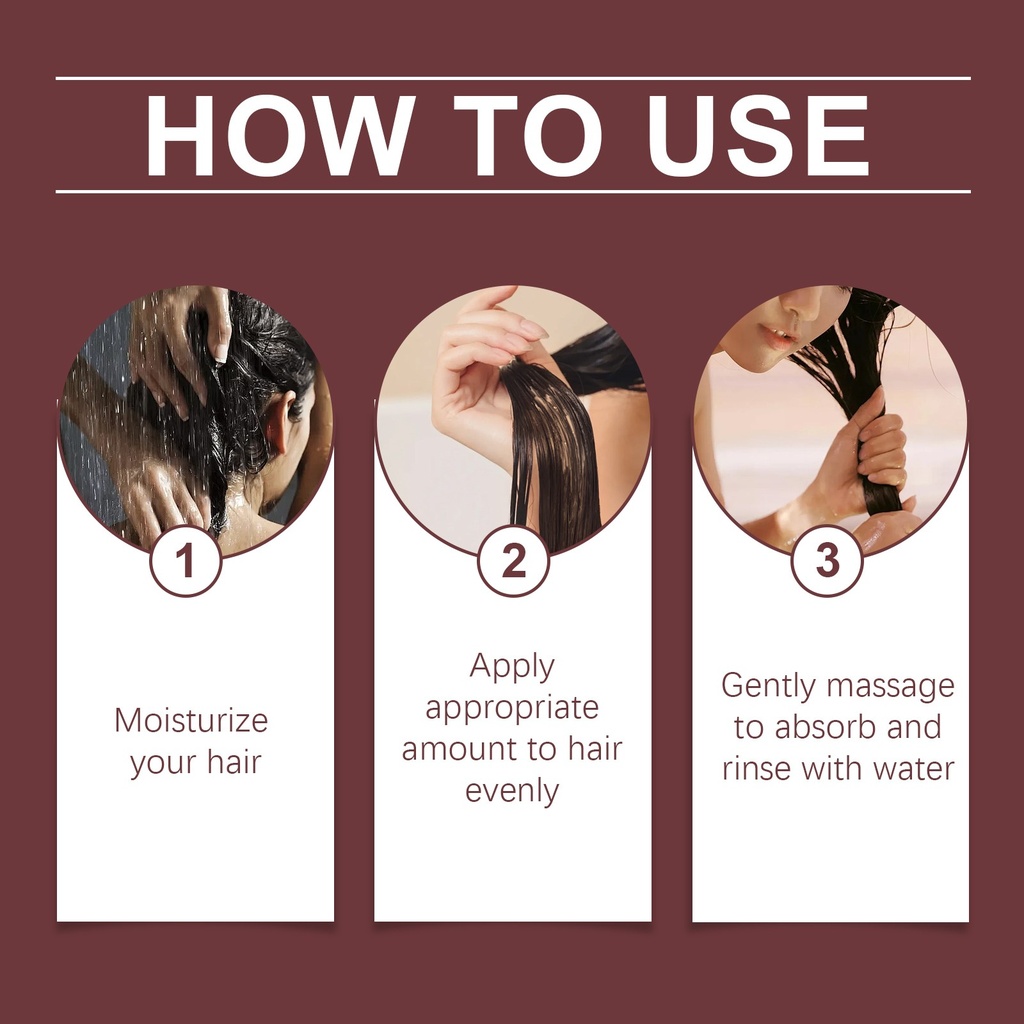 HOW TO USE

1

Moisturize your hair

2

Apply appropriate amount to hair evenly

3

Gently massage to absorb and rinse with water