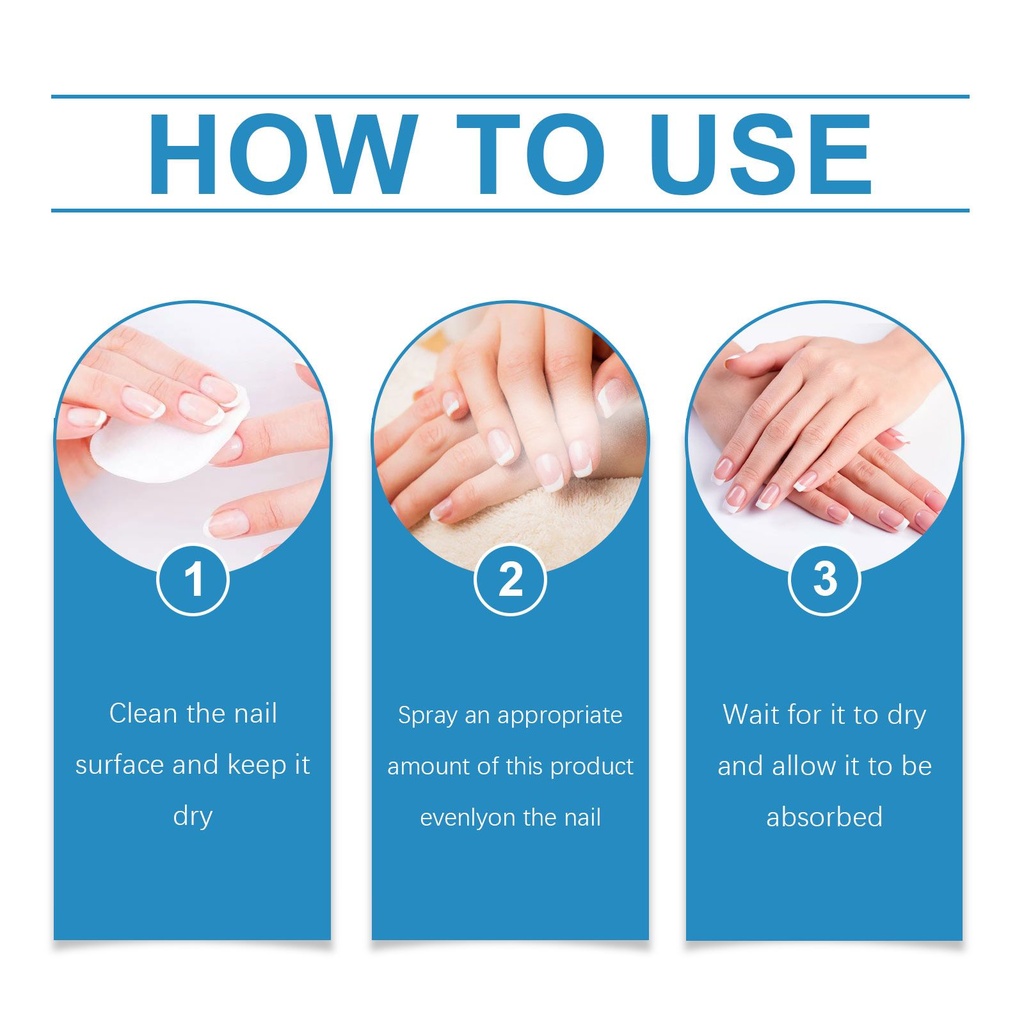 HOW TO USE

1

Clean the nail surface and keep it dry

2

Spray an appropriate amount of this product evenlyon the nail

3

Wait for it to dry and allow it to be absorbed