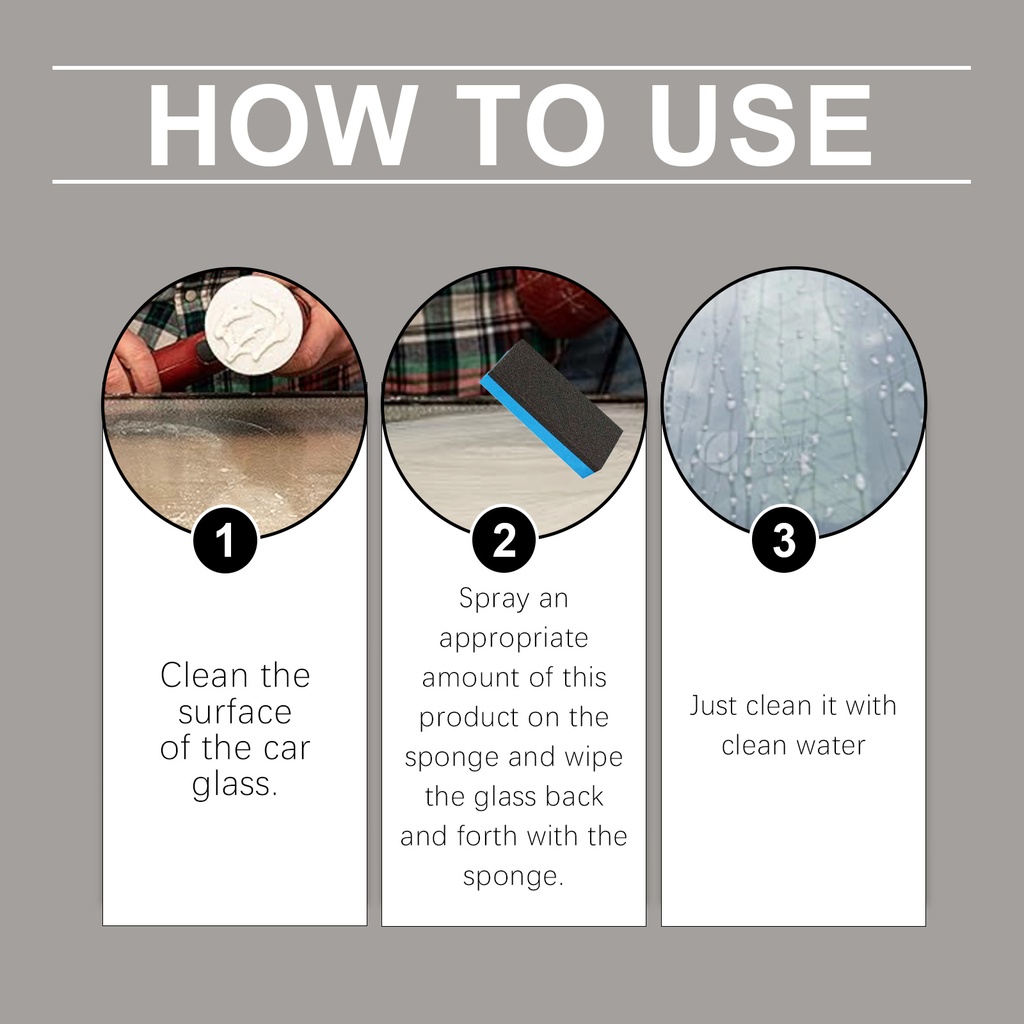 HOW TO USE

1

Clean the surface of the car glass.

2

Spray an appropriate amount of this product on the sponge and wipe the glass back and forth with the sponge.

3

Just clean it with clean water