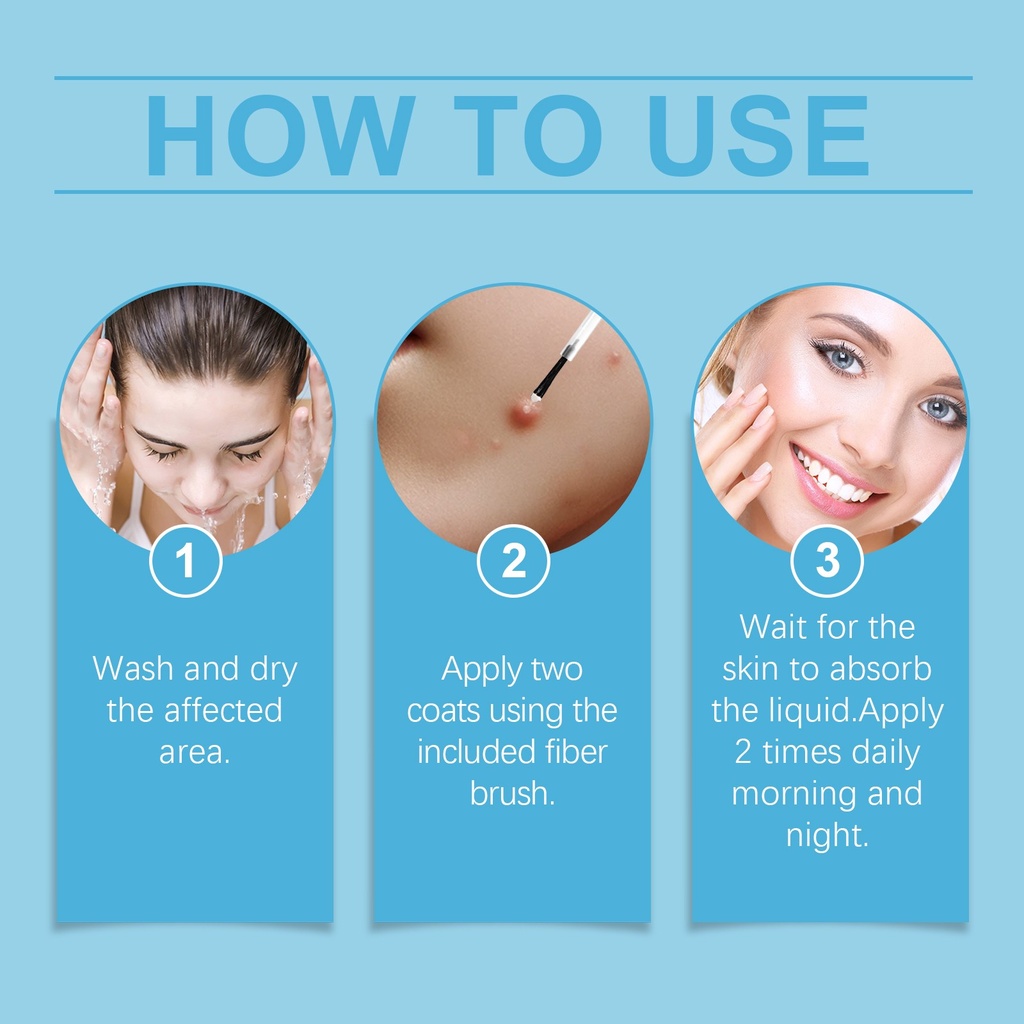 HOW TO USE

1

Wash and dry the affected area.

2

Apply two coats using the included fiber brush.

3

Wait for the skin to absorb the liquid.Apply 2 times daily morning and night.