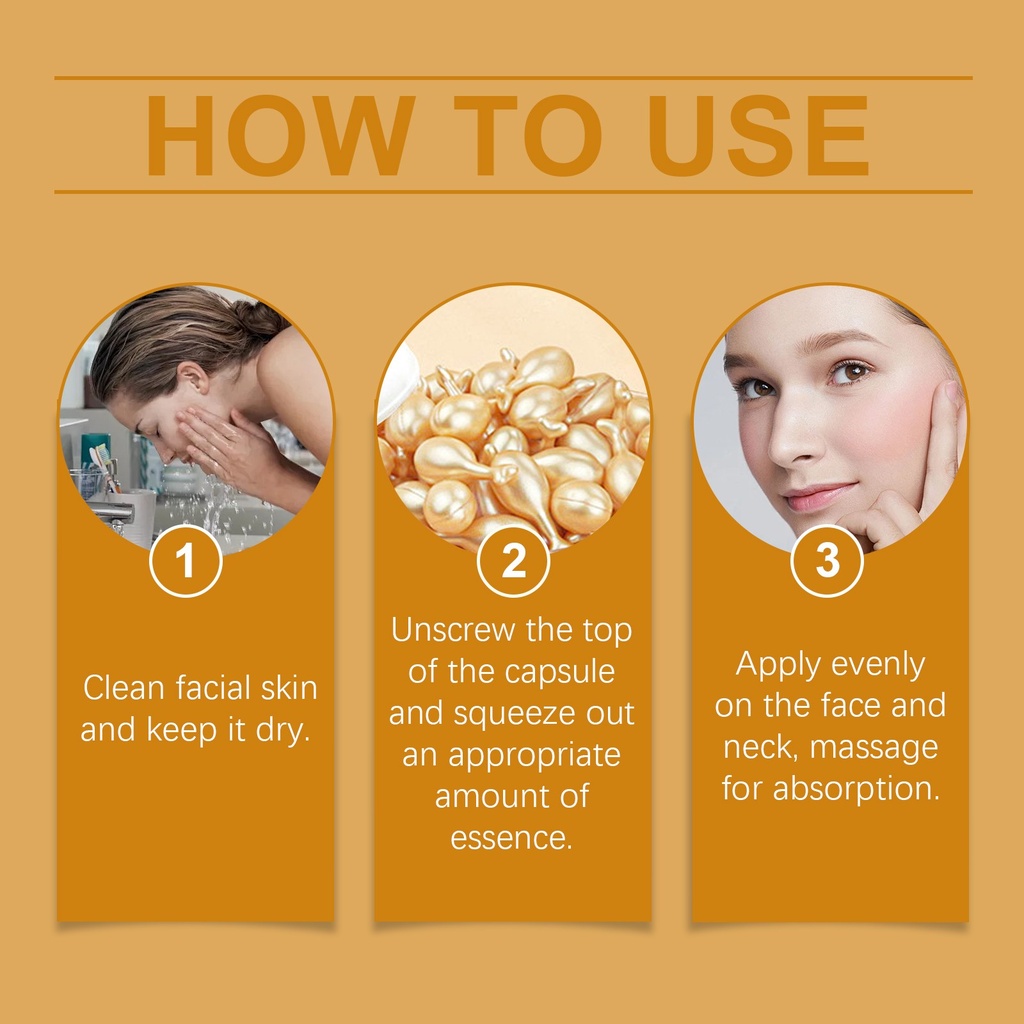 HOW TO USE

1

Clean facial skin and keep it dry.

2

Unscrew the top of the capsule and squeeze out an appropriate amount of essence.

3

Apply evenly on the face and neck, massage for absorption.