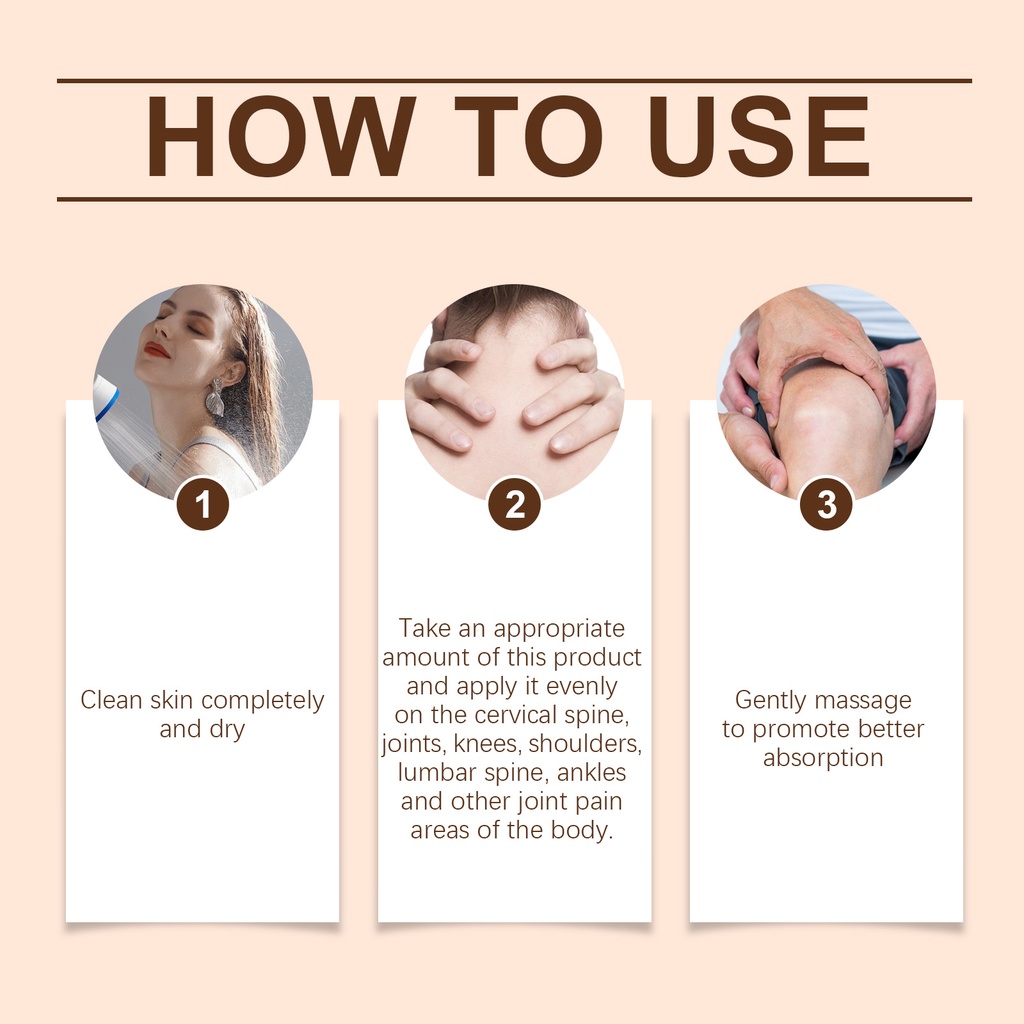 HOW TO USE

1

Clean skin completely and dry

2

Take an appropriate amount of this product and apply it evenly on the cervical spine, joints, knees, shoulders, lumbar spine, ankles and other joint pain areas of the body.

3

Gently massage to promote better absorption