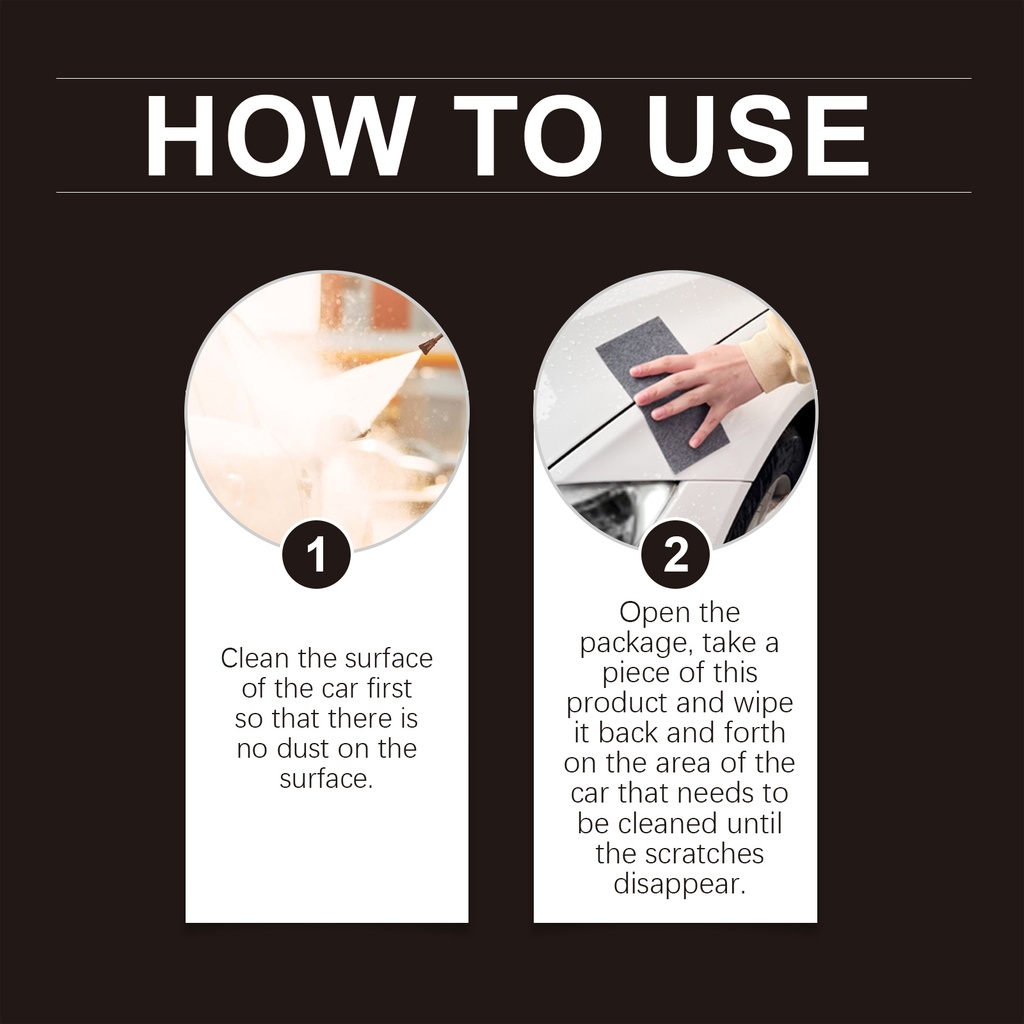 HOW TO USE

1

Clean the surface of the car first so that there is no dust on the surface.

2

Open the package, take a piece of this product and wipe it back and forth on the area of the car that needs to be cleaned until the scratches disappear.