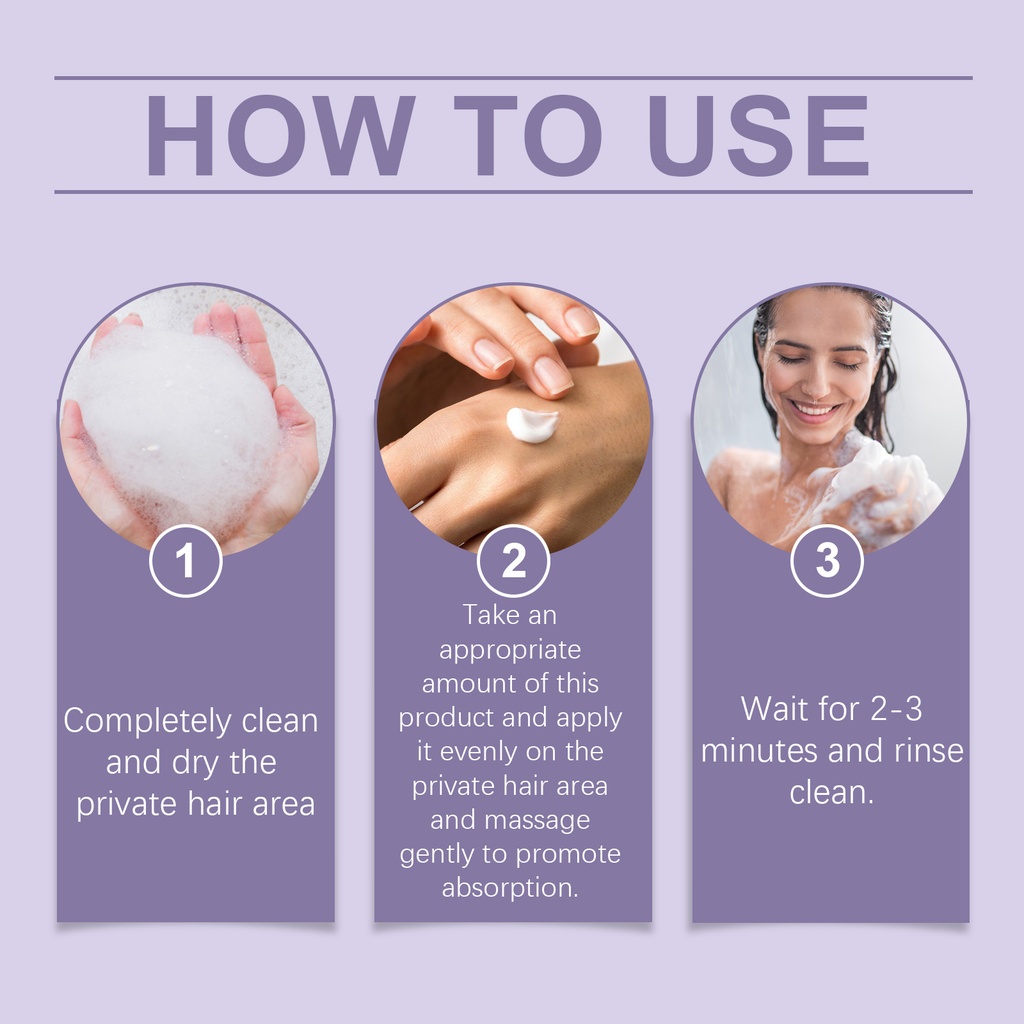 HOW TO USE

1

Completely clean and dry the private hair area

2

Take an appropriate amount of this product and apply it evenly on the private hair area and massage gently to promote absorption.

3

Wait for 2-3 minutes and rinse clean.