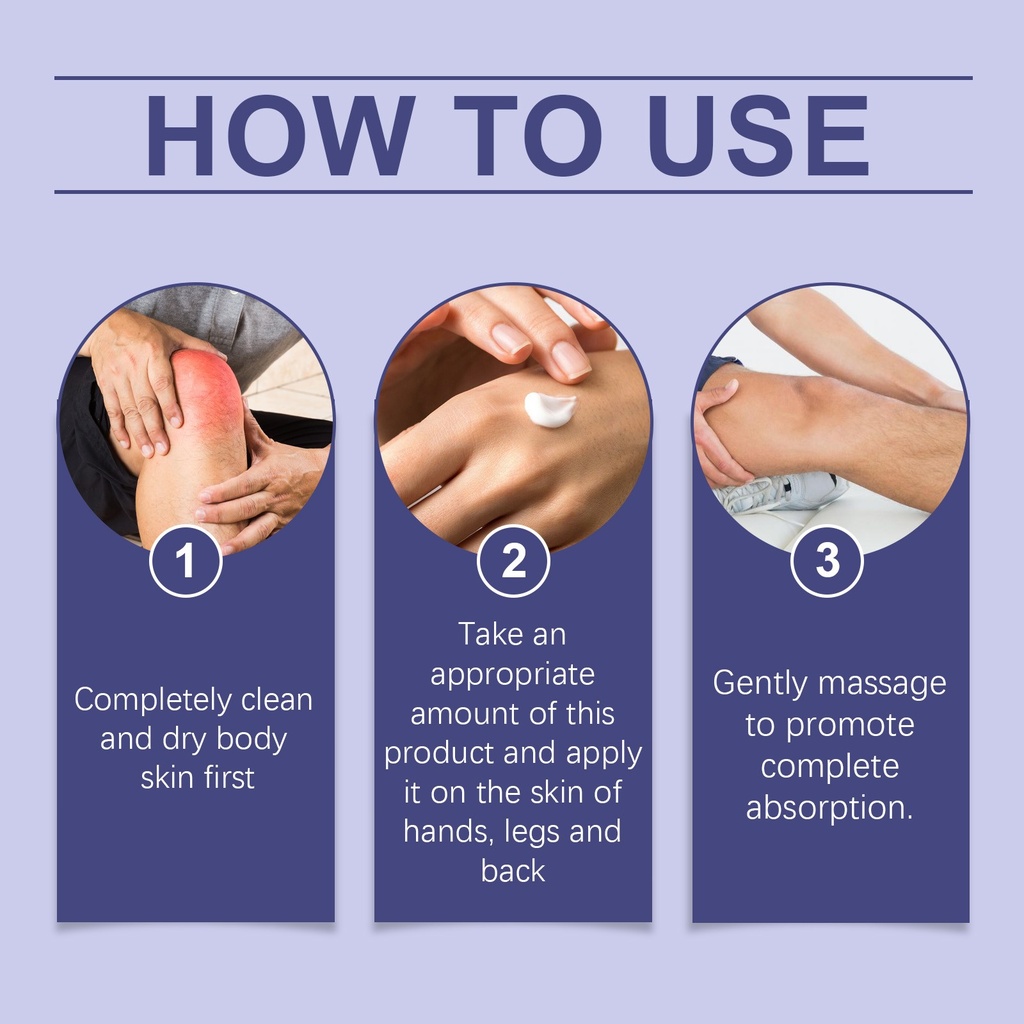 HOW TO USE

1

Completely clean and dry body skin first

2

Take an appropriate amount of this product and apply it on the skin of hands, legs and back

3

Gently massage to promote complete absorption.