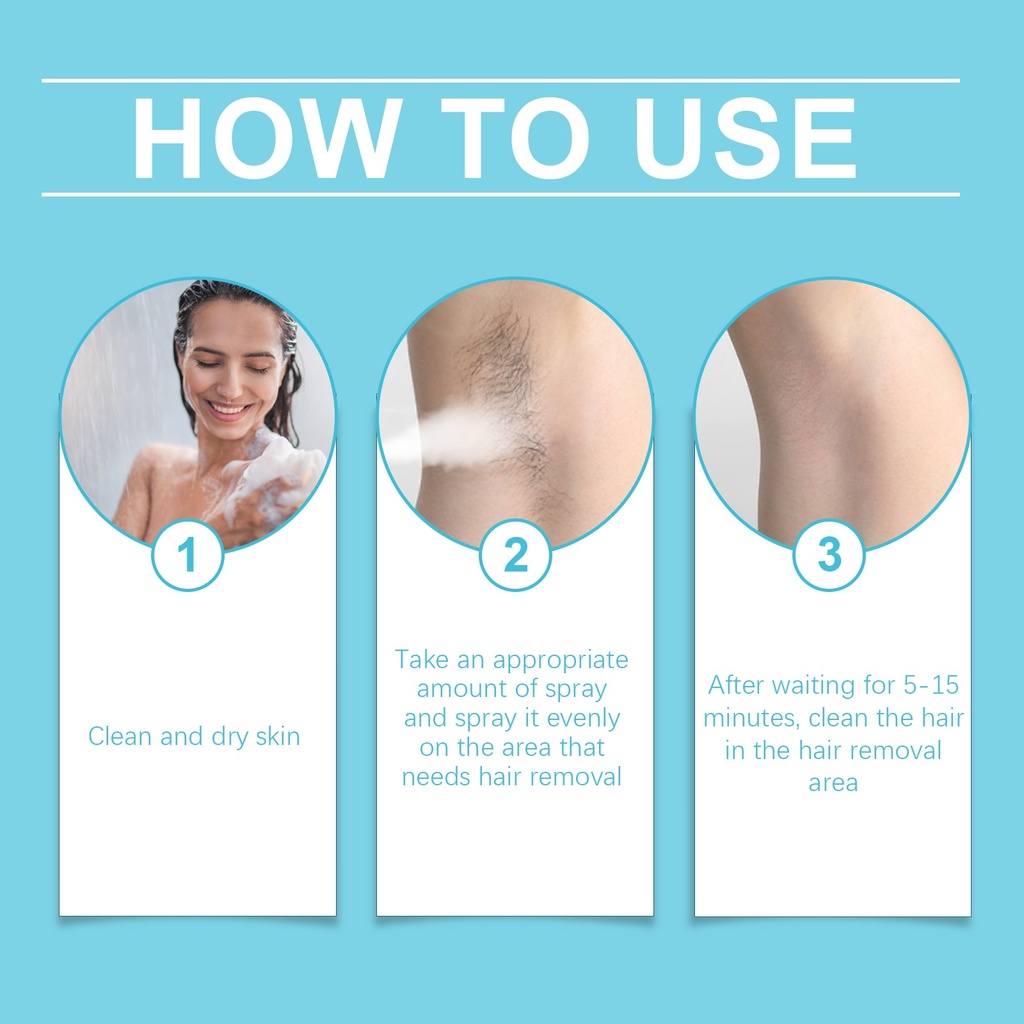 HOW TO USE

1

Clean and dry skin

2

Take an appropriate amount of spray and spray it evenly on the area that needs hair removal

3

After waiting for 5-15 minutes, clean the hair in the hair removal area