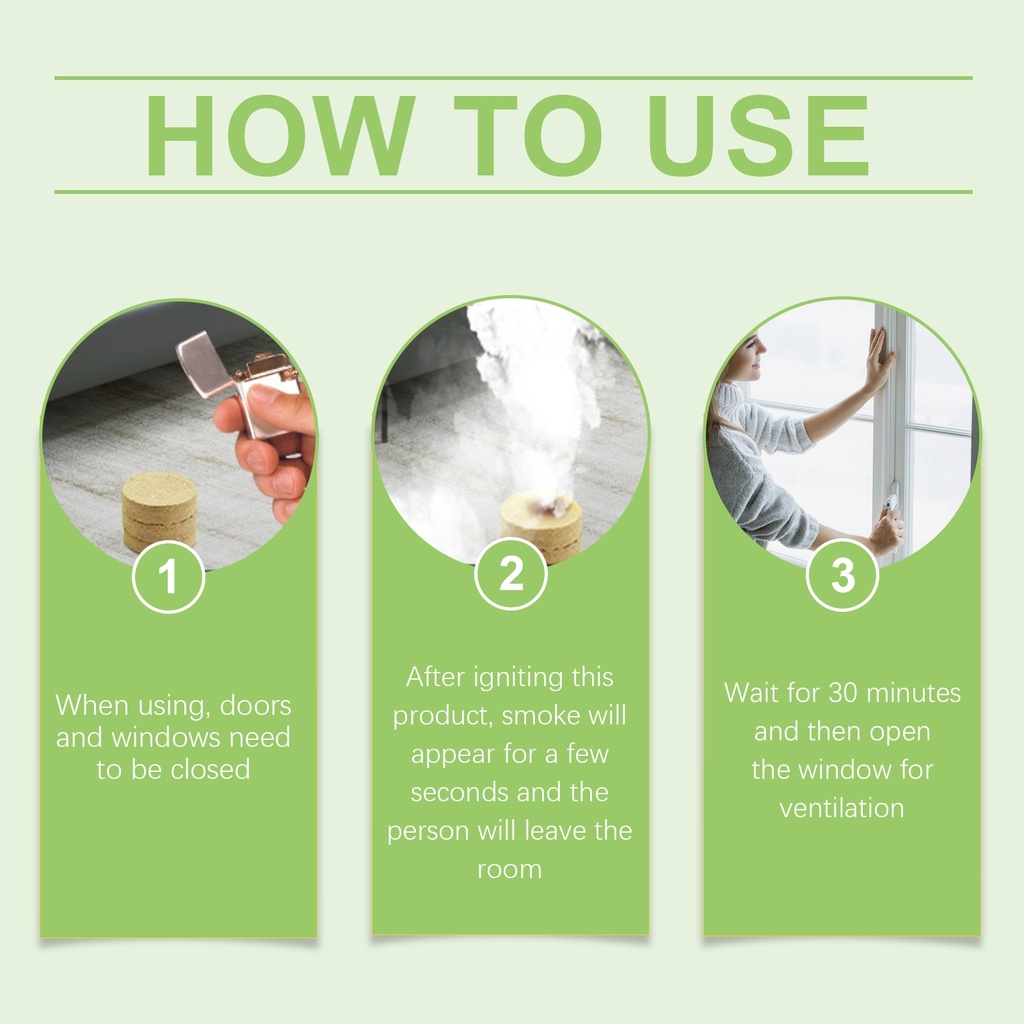 HOW TO USE

1

When using, doors and windows need to be closed

2

After igniting this product, smoke will appear for a few seconds and the person will leave the room

3

Wait for 30 minutes and then open the window for ventilation