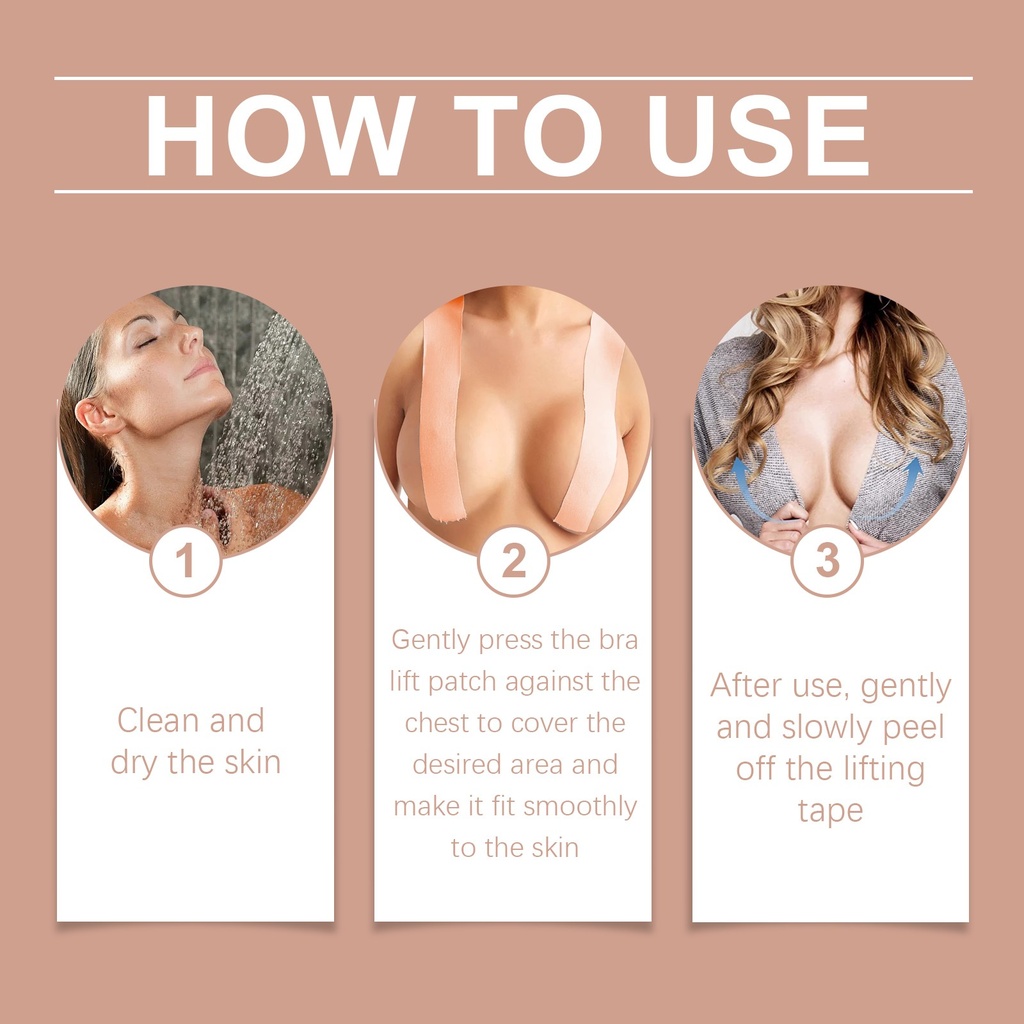 HOW TO USE

1

Clean and dry the skin

2

Gently press the bra lift patch against the chest to cover the desired area and make it fit smoothly to the skin

3

After use, gently and slowly peel off the lifting tape