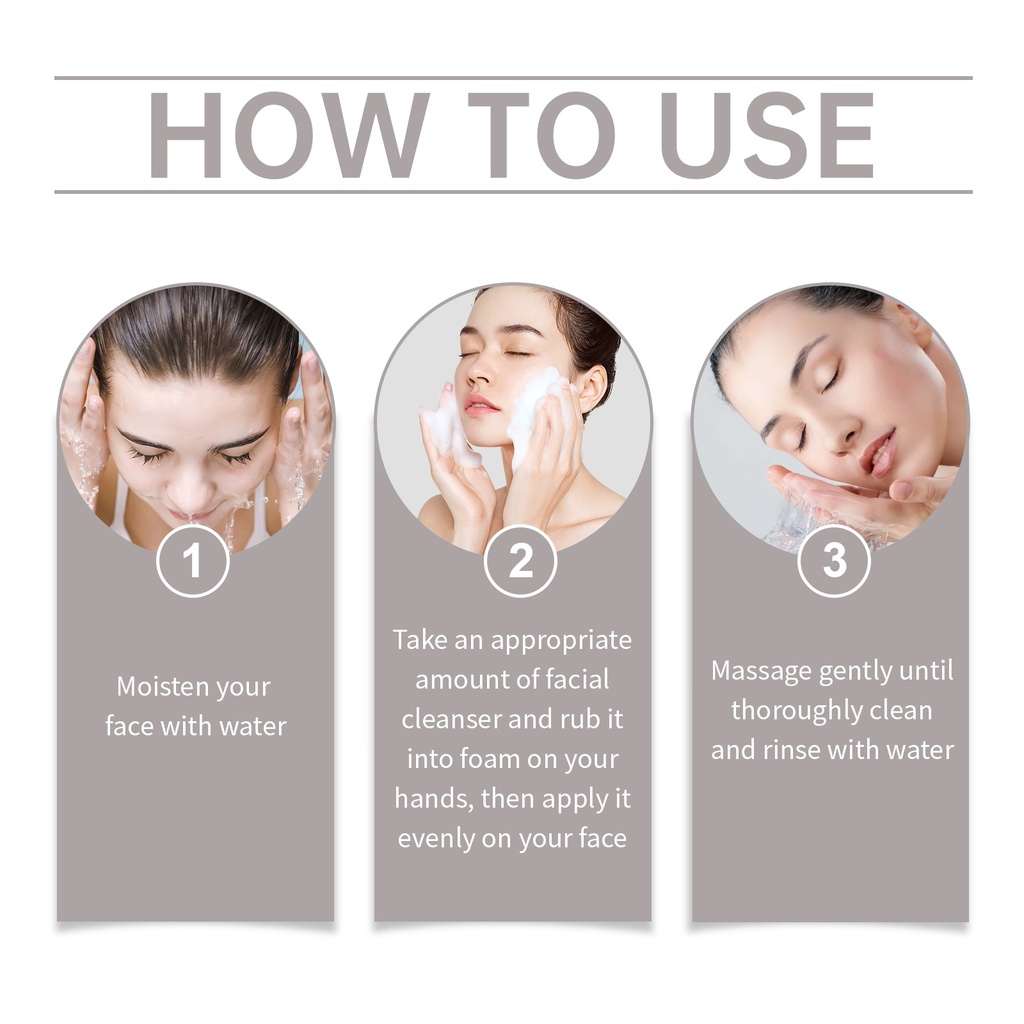 HOW TO USE

1

Moisten your face with water

2

Take an appropriate amount of facial cleanser and rub it into foam on your hands, then apply it evenly on your face

3

Massage gently until thoroughly clean and rinse with water