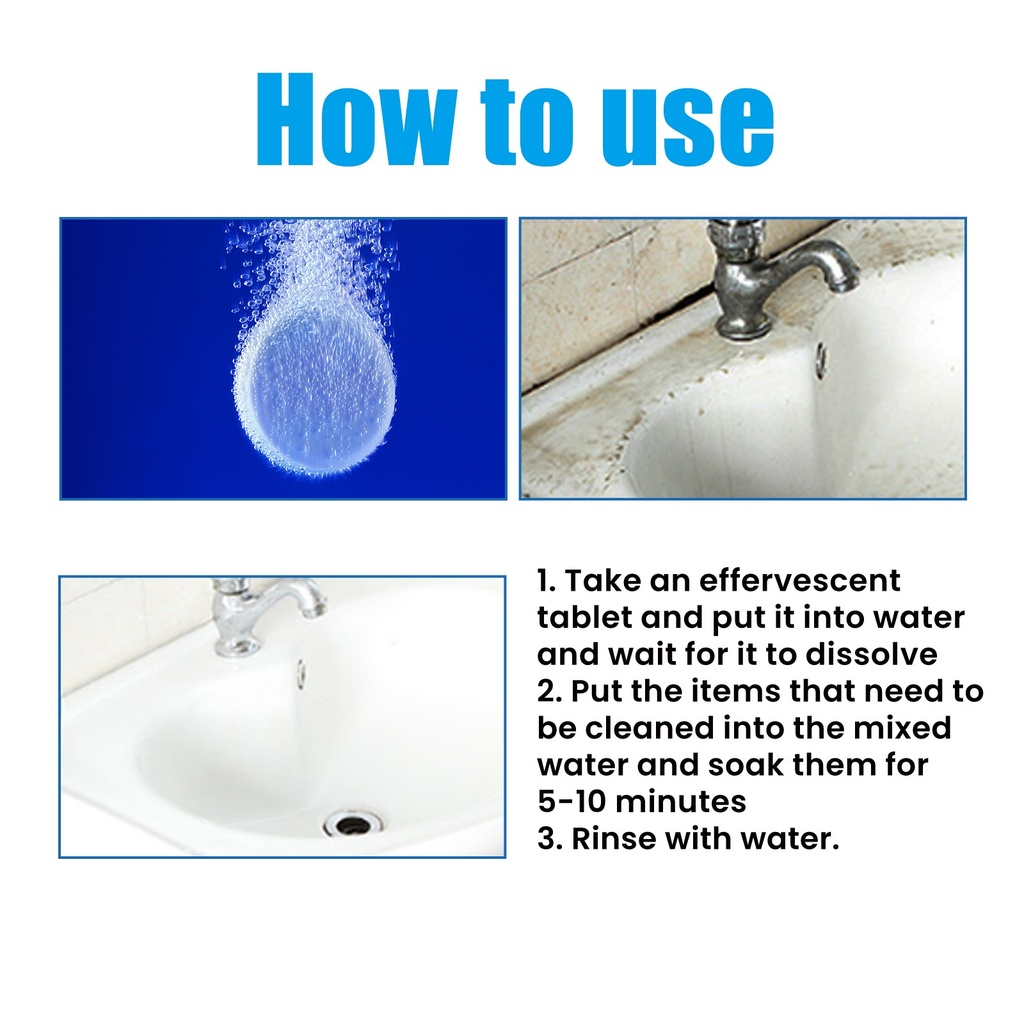 How to use

1. Take an effervescent tablet and put it into water and wait for it to dissolve
2. Put the items that need to be cleaned into the mixed water and soak them for 5-10 minutes
3. Rinse with water.