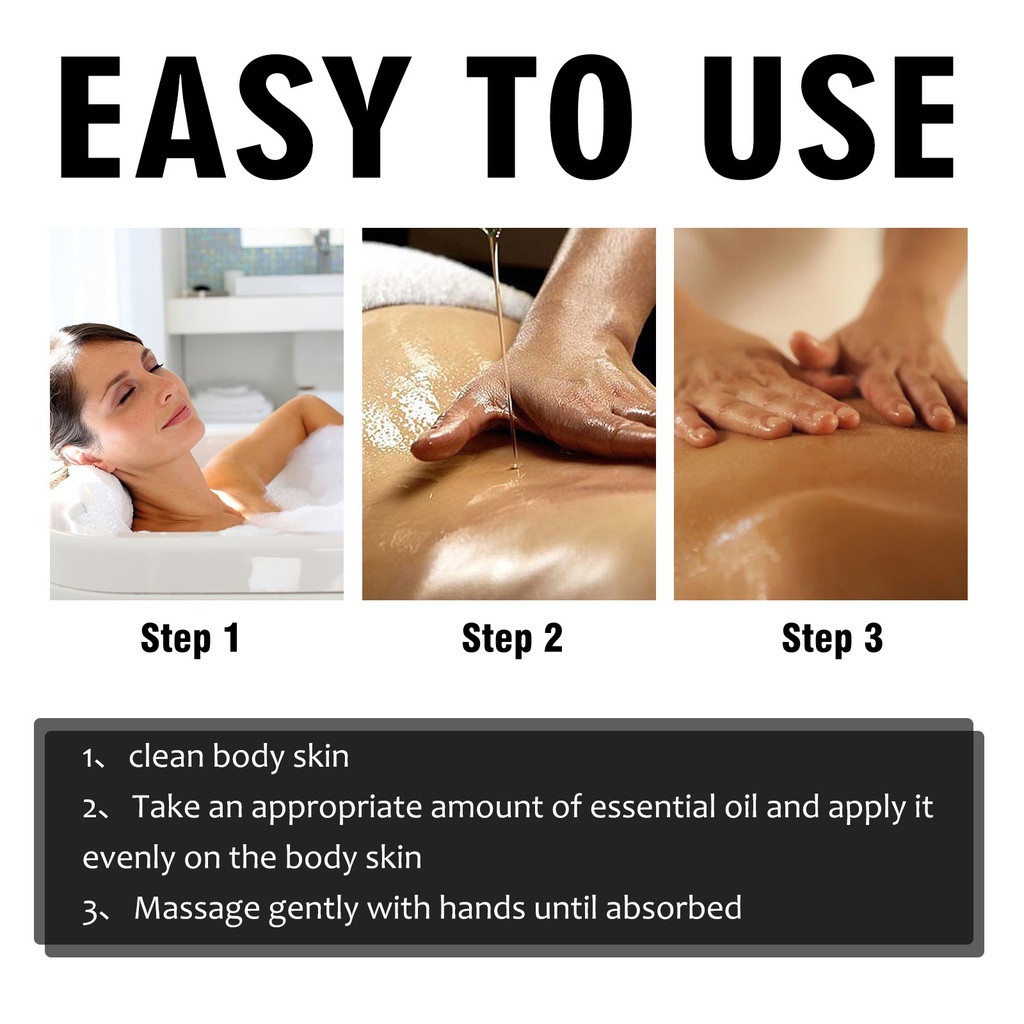 EASY TO USE

Step 1

Step 2

Step 3

1、 clean body skin
2、 Take an appropriate amount of essential oil and apply it evenly on the body skin
3、 Massage gently with hands until absorbed