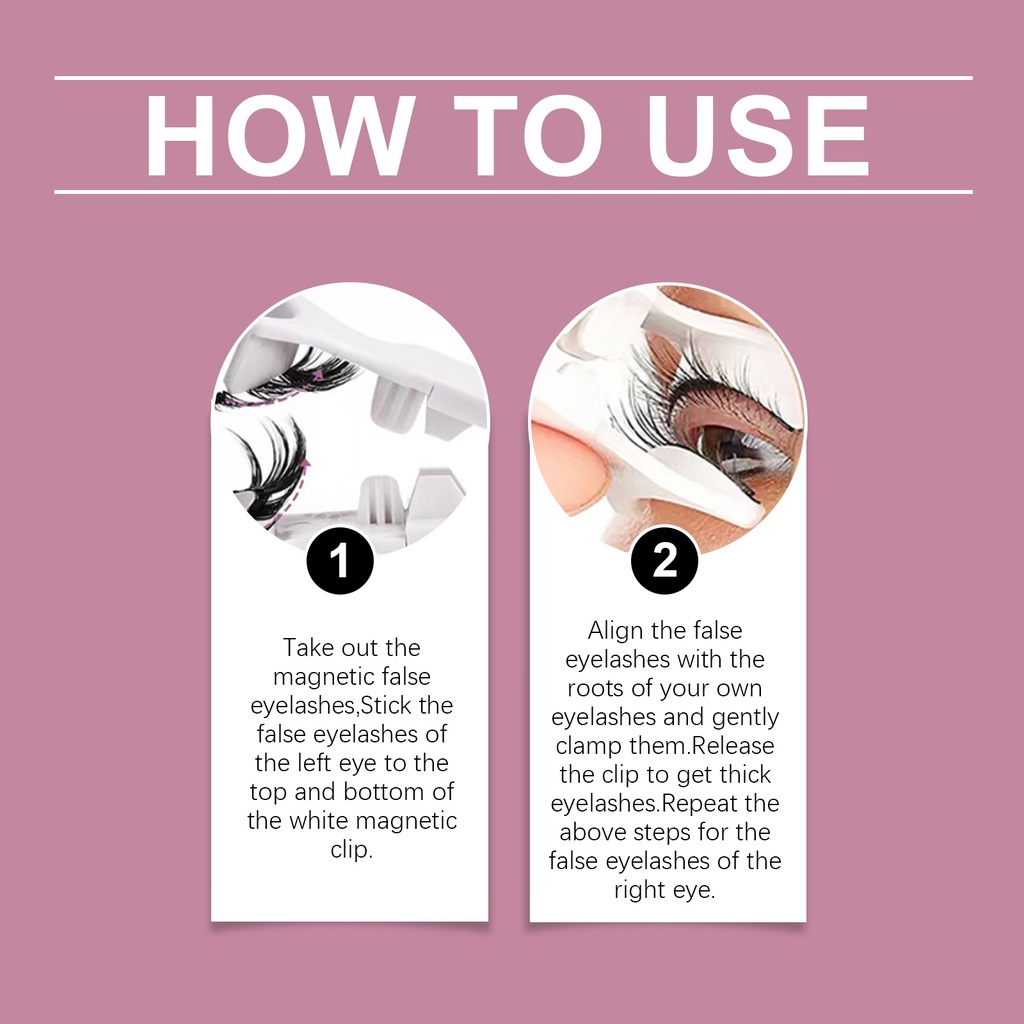 HOW TO USE

1

Take out the magnetic false eyelashes,Stick the false eyelashes of the left eye to the top and bottom of the white magnetic clip.

2

Align the false eyelashes with the roots of your own eyelashes and gently clamp them.Release the clip to get thick eyelashes.Repeat the above steps for the false eyelashes of the right eye.