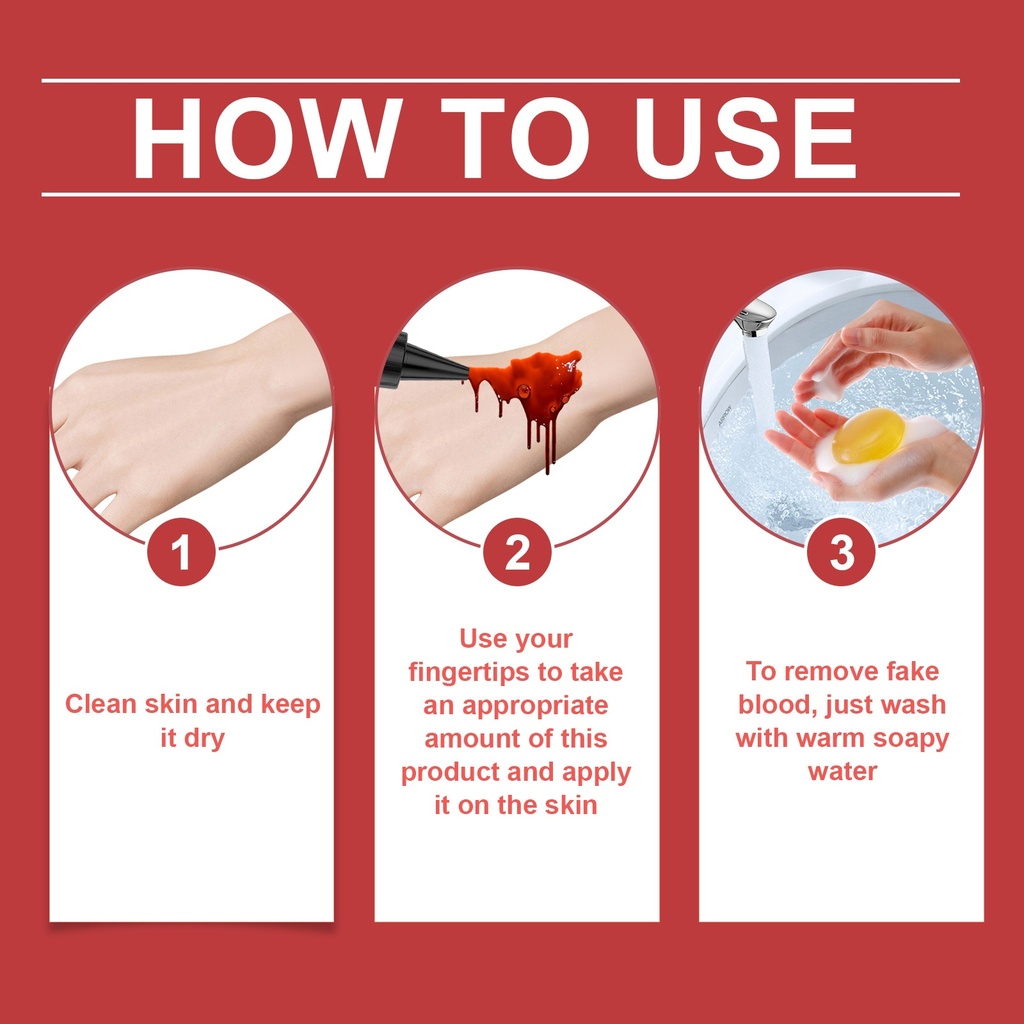 HOW TO USE

1

Clean skin and keep it dry

2

Use your fingertips to take an appropriate amount of this product and apply it on the skin

3

To remove fake blood, just wash with warm soapy water