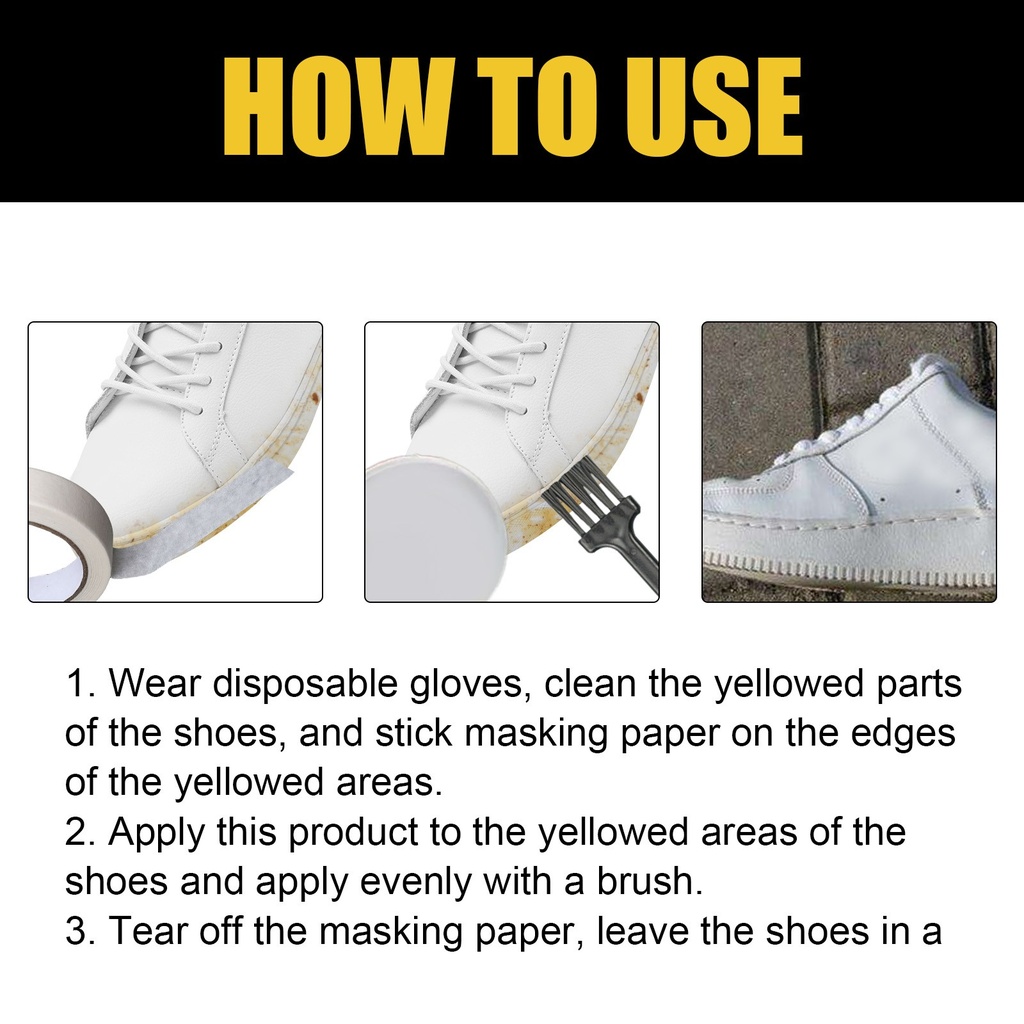 HOW TO USE

1. Wear disposable gloves, clean the yellowed parts of the shoes, and stick masking paper on the edges of the yellowed areas.
2. Apply this product to the yellowed areas of the shoes and apply evenly with a brush.
3. Tear off the masking paper, leave the shoes in a