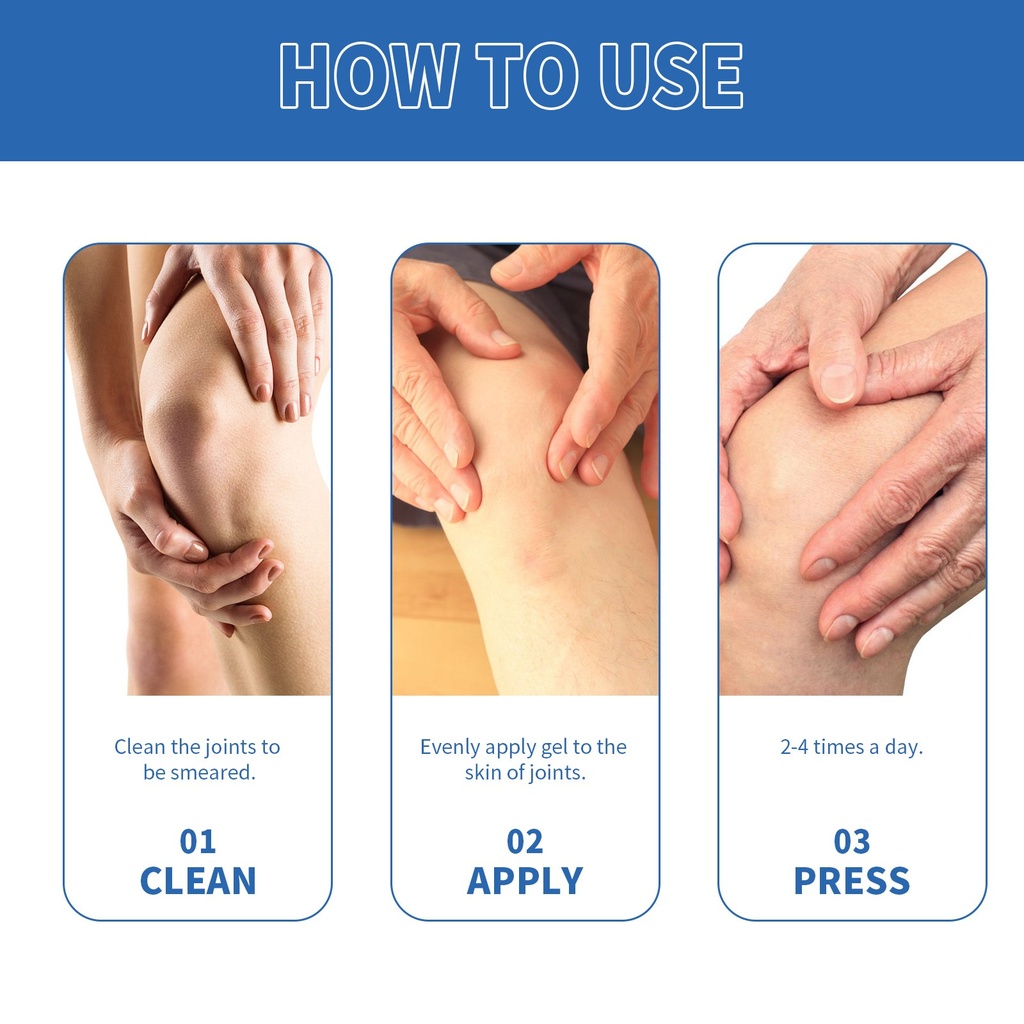 HOW TO USE

Clean the joints to be smeared.

01
CLEAN

Evenly apply gel to the skin of joints.

02
APPLY

2-4 times a day.

03
PRESS