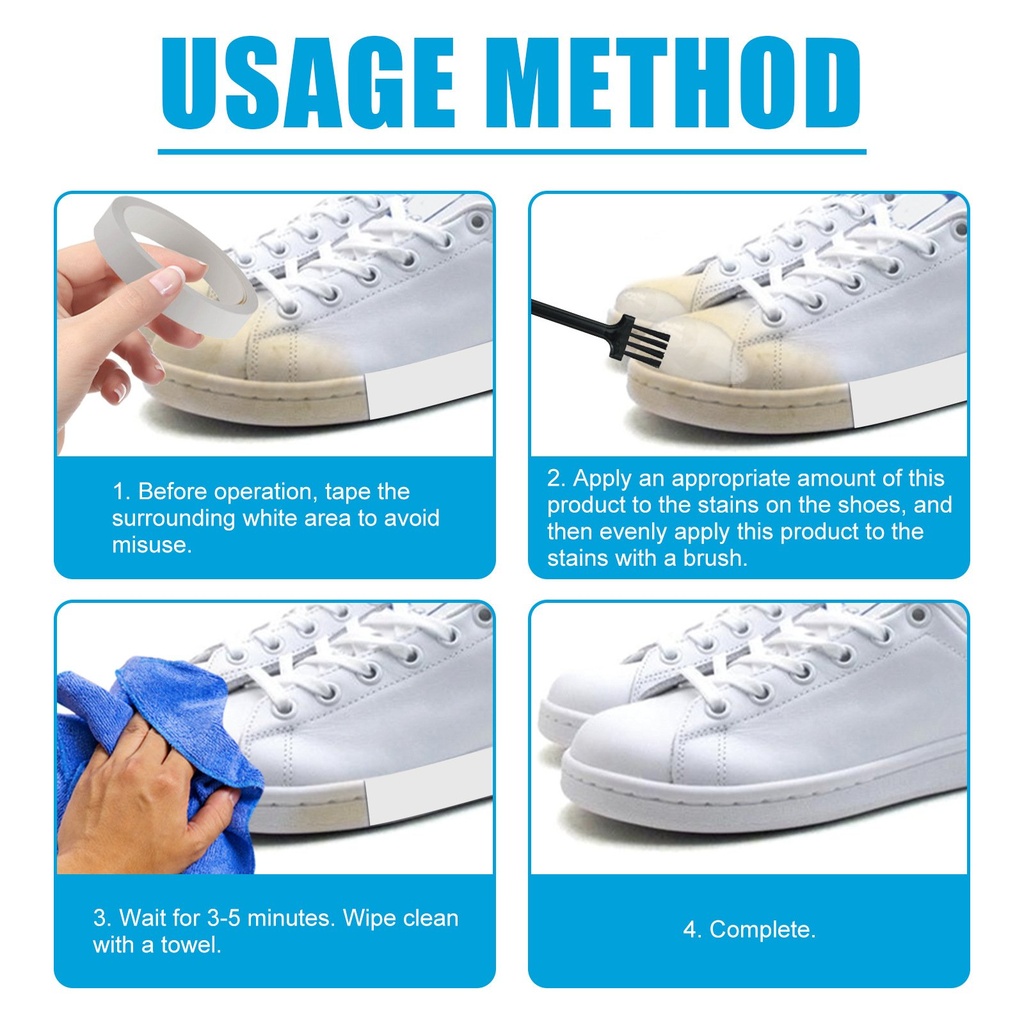 USAGE METHOD

1. Before operation, tape the surrounding white area to avoid misuse.

2. Apply an appropriate amount of this product to the stains on the shoes, and then evenly apply this product to the stains with a brush.

3. Wait for 3-5 minutes. Wipe clean with a towel.

4. Complete.