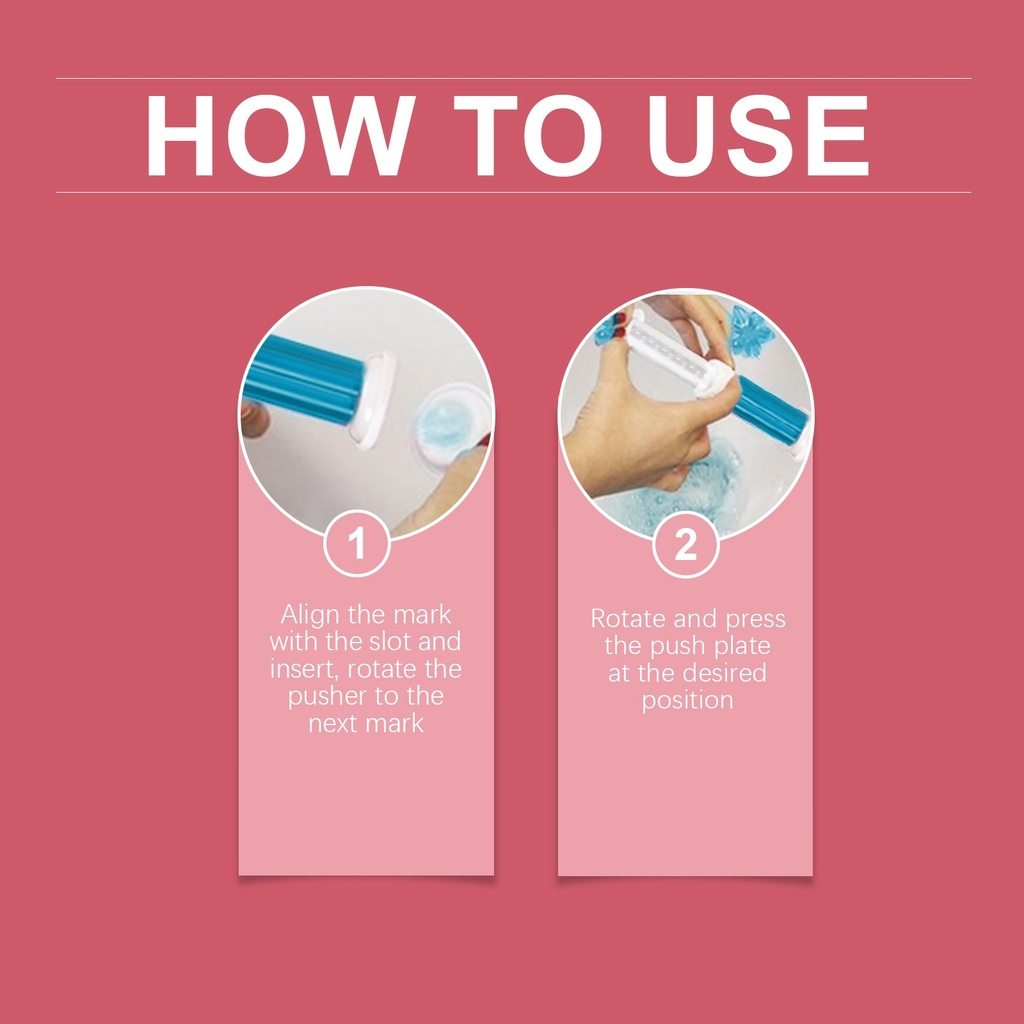 HOW TO USE

1

Align the mark with the slot and insert, rotate the pusher to the next mark

2

Rotate and press the push plate at the desired position