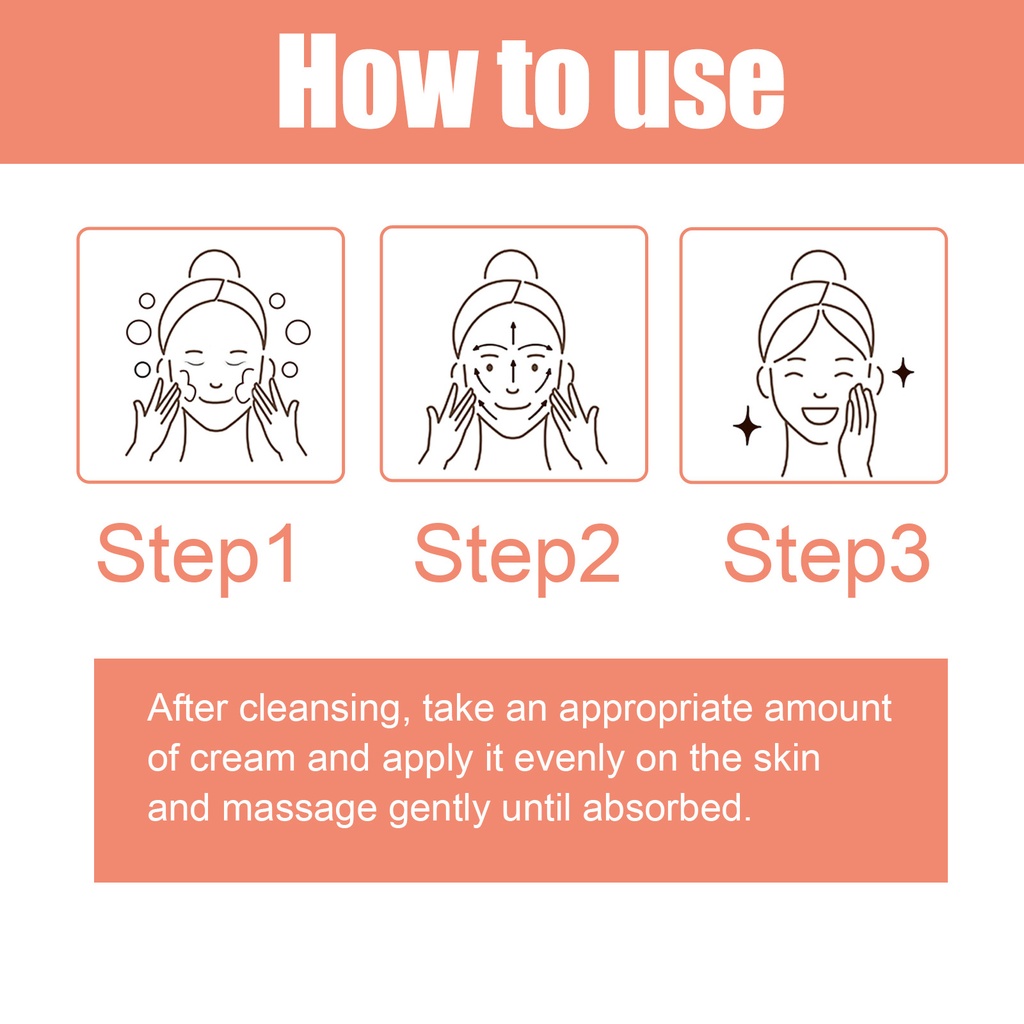 How to use

Step1

Step2

Step3

After cleansing, take an appropriate amount of cream and apply it evenly on the skin and massage gently until absorbed.