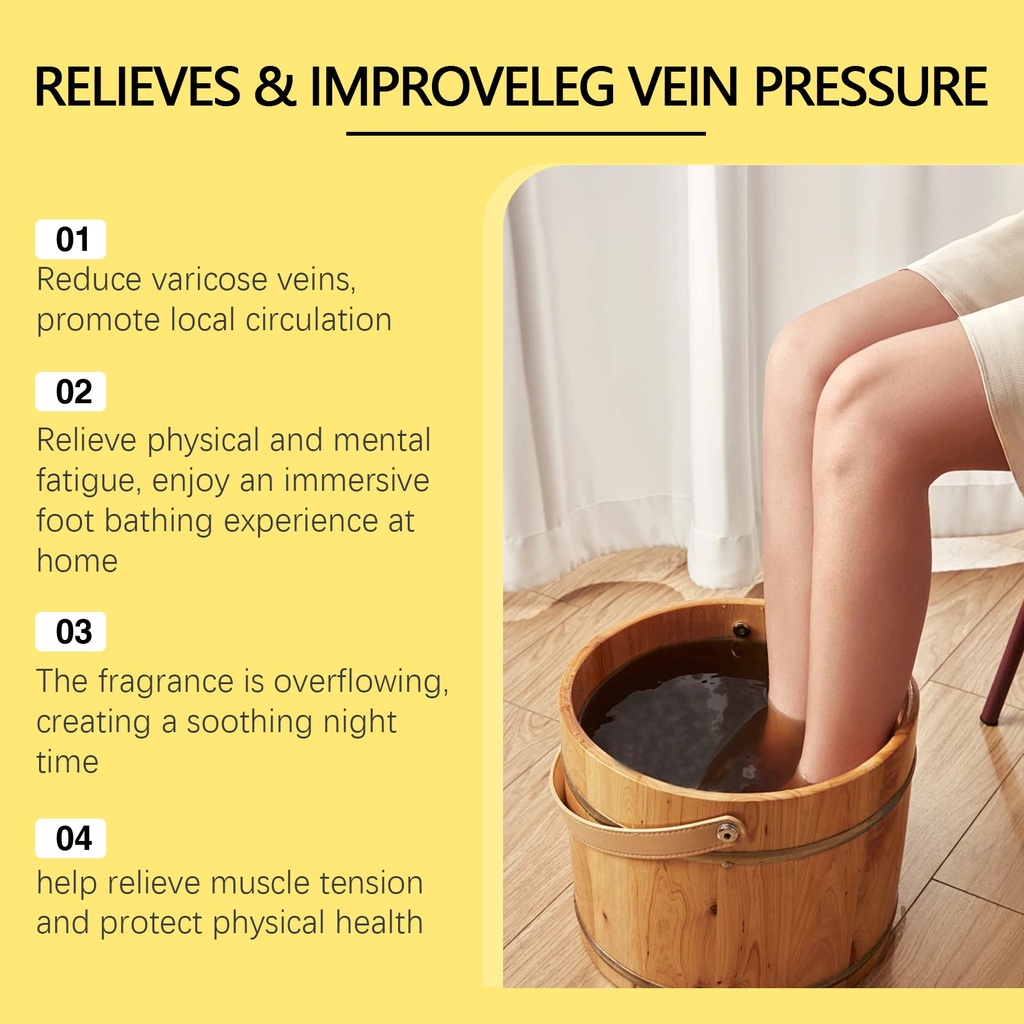 RELIEVES & IMPROVELEG VEIN PRESSURE

01
Reduce varicose veins, promote local circulation

02
Relieve physical and mental fatigue, enjoy an immersive foot bathing experience at home

03
The fragrance is overflowing, creating a soothing night time

04
help relieve muscle tension and protect physical health