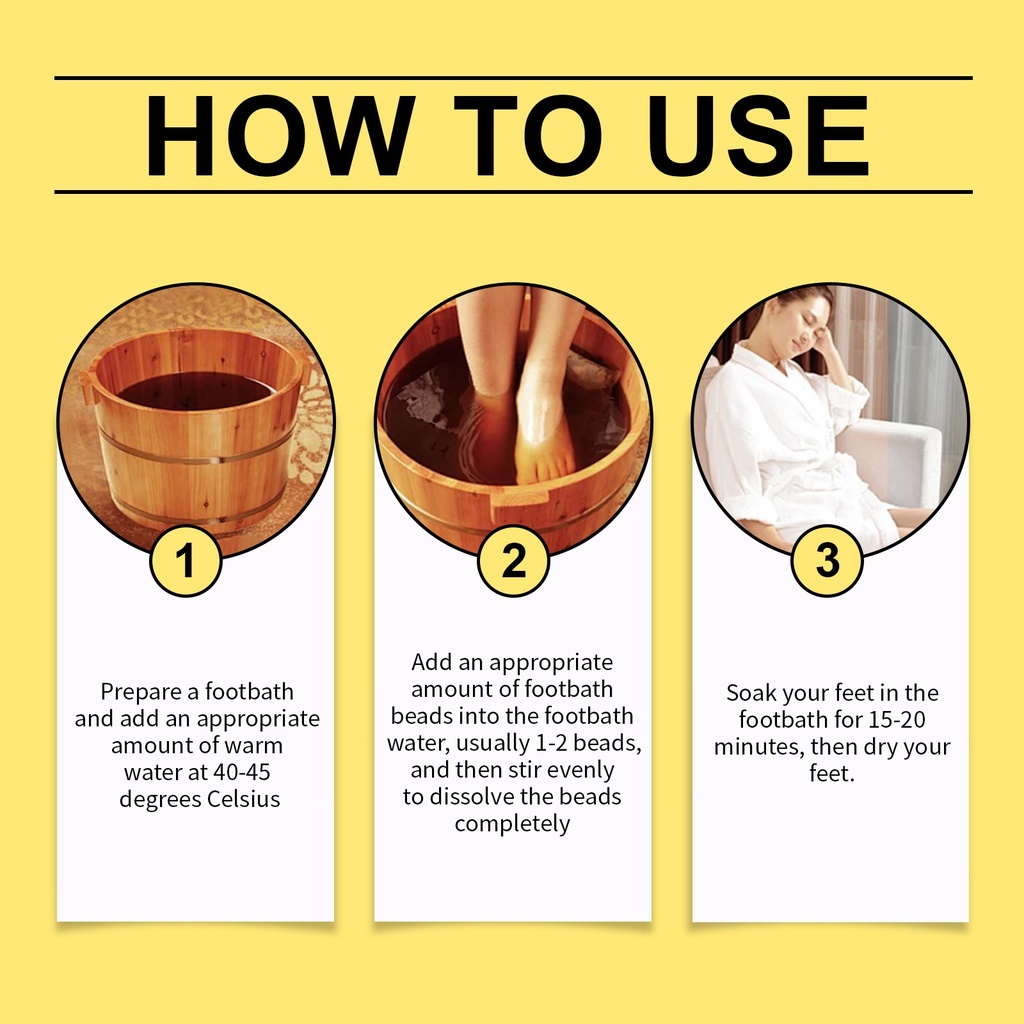 HOW TO USE

1

Prepare a footbath and add an appropriate amount of warm water at 40-45 degrees Celsius

2

Add an appropriate amount of footbath beads into the footbath water, usually 1-2 beads, and then stir evenly to dissolve the beads completely

3

Soak your feet in the footbath for 15-20 minutes, then dry your feet.