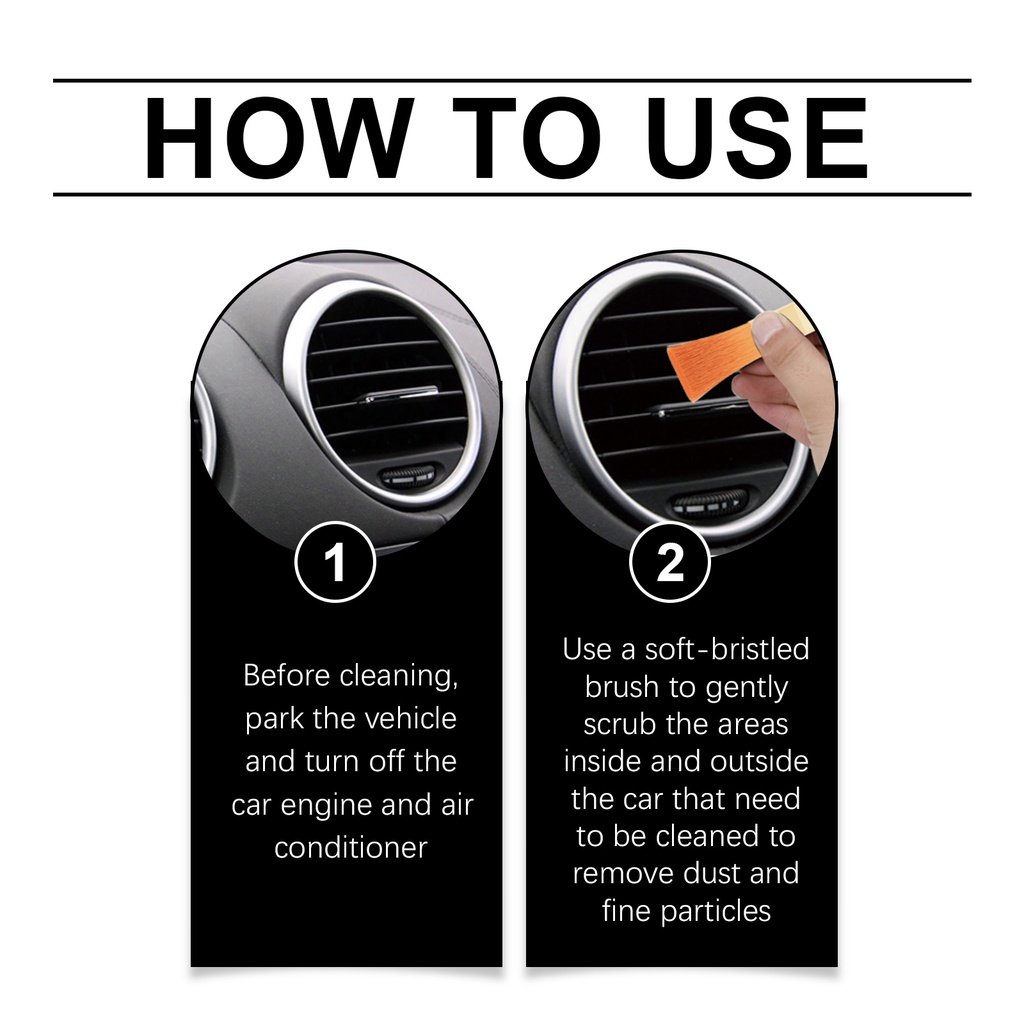 HOW TO USE

1

Before cleaning, park the vehicle and turn off the car engine and air conditioner

2

Use a soft-bristled brush to gently scrub the areas inside and outside the car that need to be cleaned to remove dust and fine particles