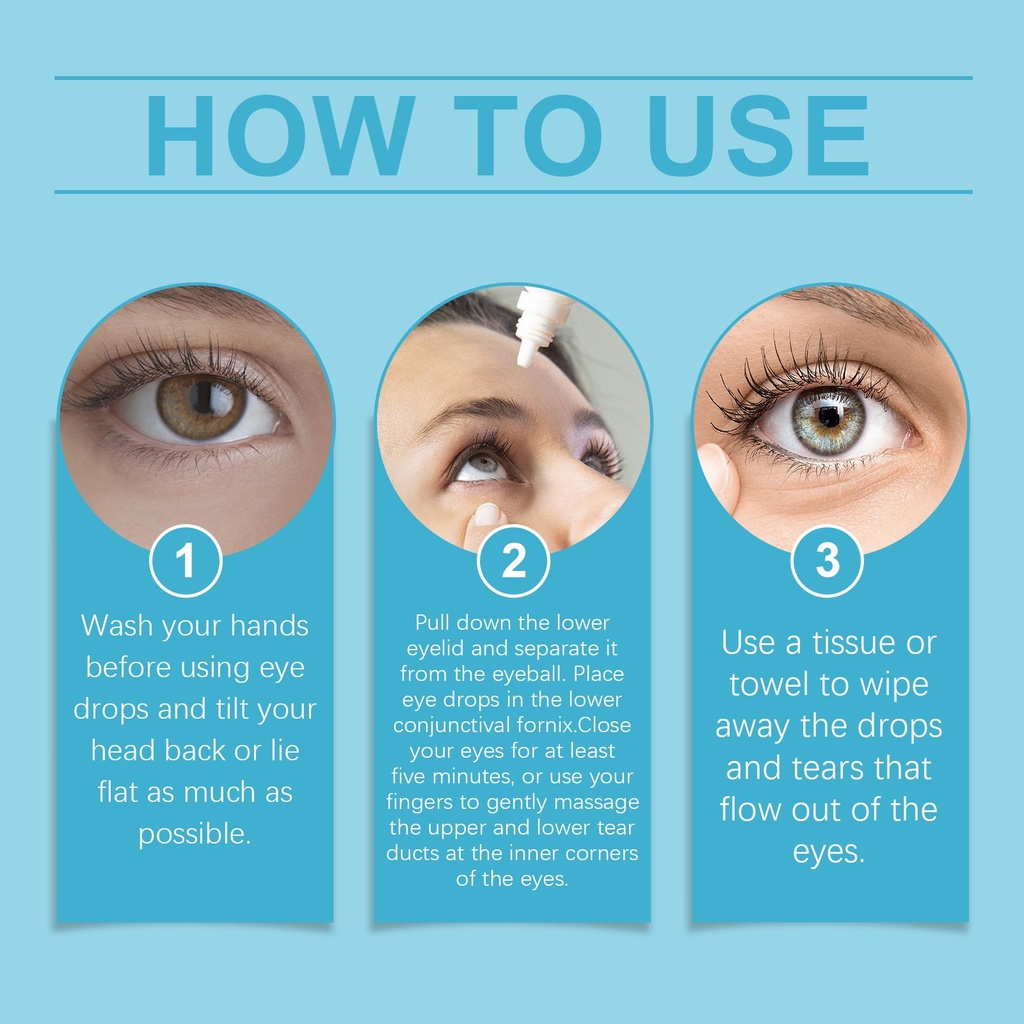 HOW TO USE

1

Wash your hands before using eye drops and tilt your head back or lie flat as much as possible.

2

Pull down the lower eyelid and separate it from the eyeball. Place eye drops in the lower conjunctival fornix.Close your eyes for at least five minutes, or use your fingers to gently massage the upper and lower tear ducts at the inner corners of the eyes.

3

Use a tissue or towel to wipe away the drops and tears that flow out of the eyes.