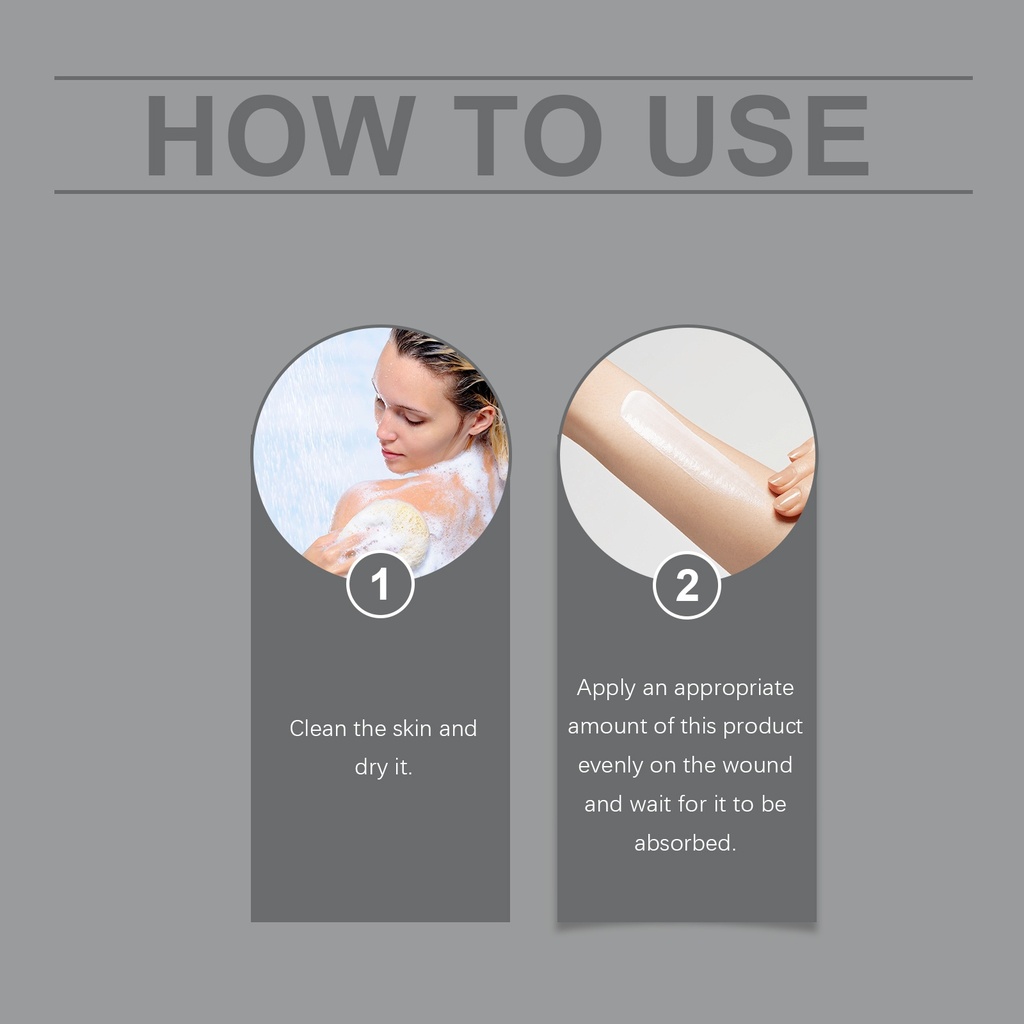 HOW TO USE

1

Clean the skin and dry it.

2

Apply an appropriate amount of this product evenly on the wound and wait for it to be absorbed.