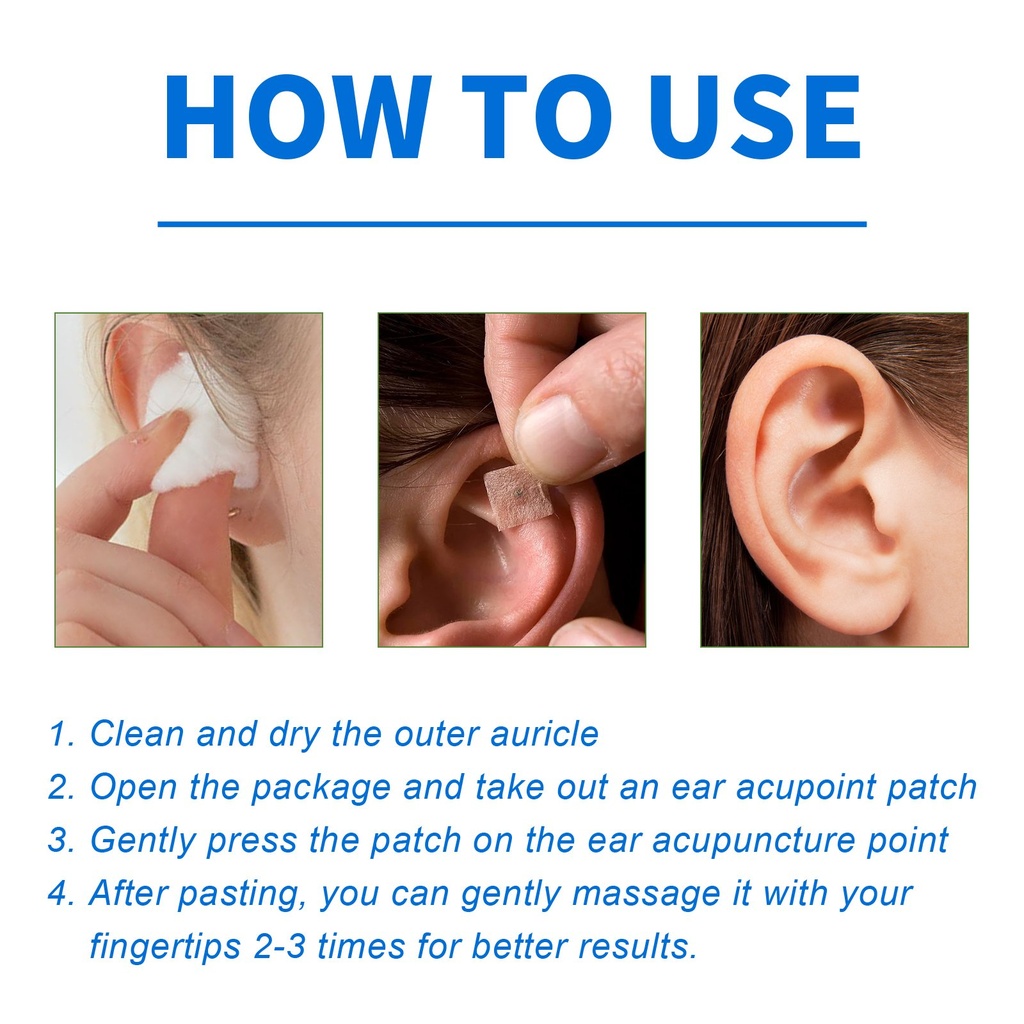 HOW TO USE

1. Clean and dry the outer auricle
2. Open the package and take out an ear acupoint patch
3. Gently press the patch on the ear acupuncture point
4. After pasting, you can gently massage it with your fingertips 2-3 times for better results.