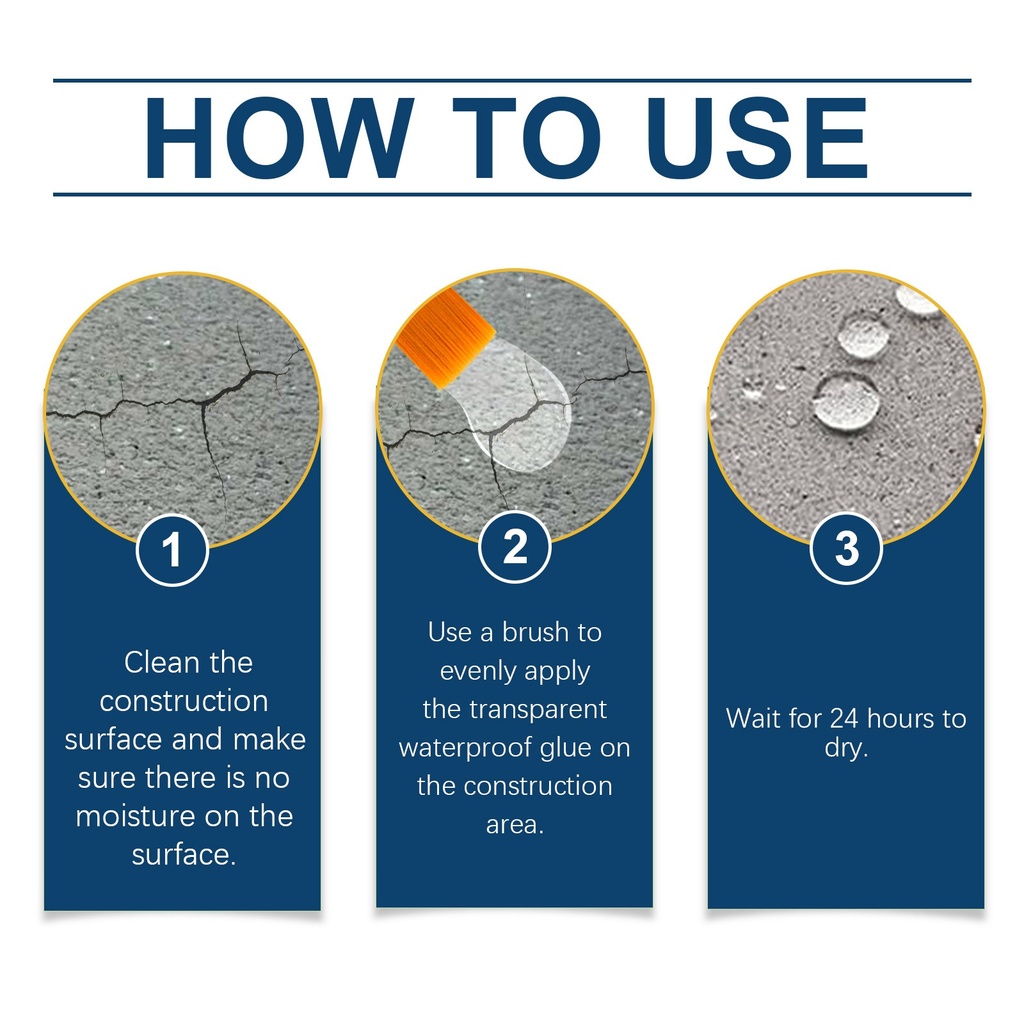 HOW TO USE

1

Clean the construction surface and make sure there is no moisture on the surface.

2

Use a brush to evenly apply the transparent waterproof glue on the construction area.

3

Wait for 24 hours to dry.