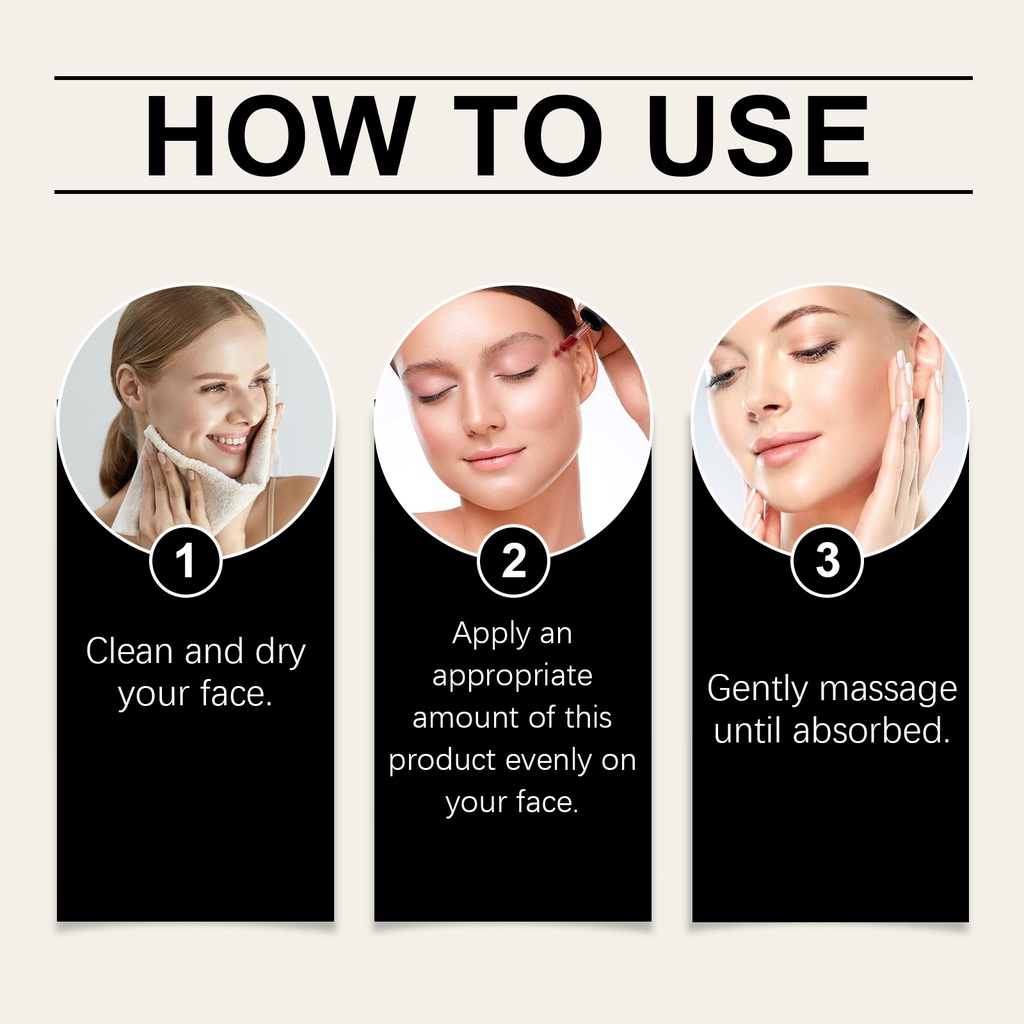 HOW TO USE

1

Clean and dry your face.

2

Apply an appropriate amount of this product evenly on your face.

3

Gently massage until absorbed.