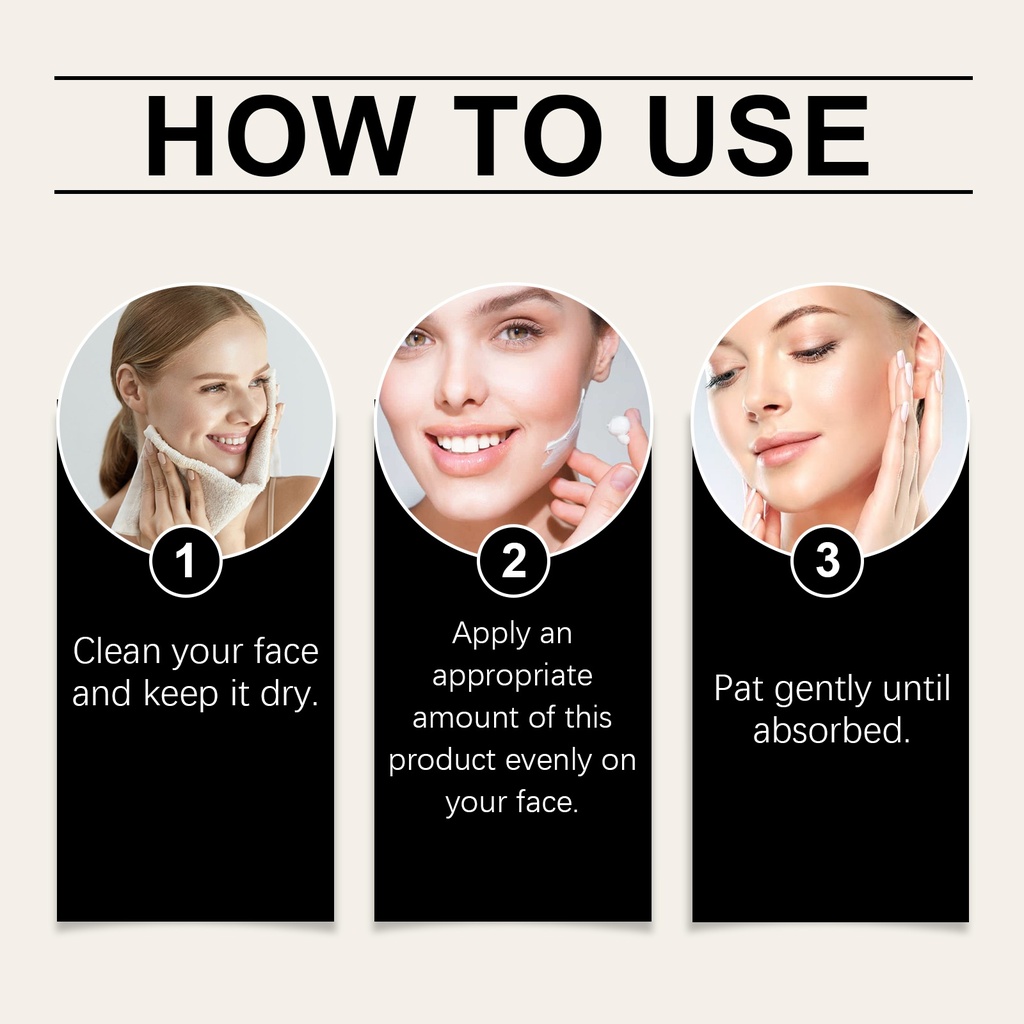 HOW TO USE

1

Clean your face and keep it dry.

2

Apply an appropriate amount of this product evenly on your face.

3

Pat gently until absorbed.