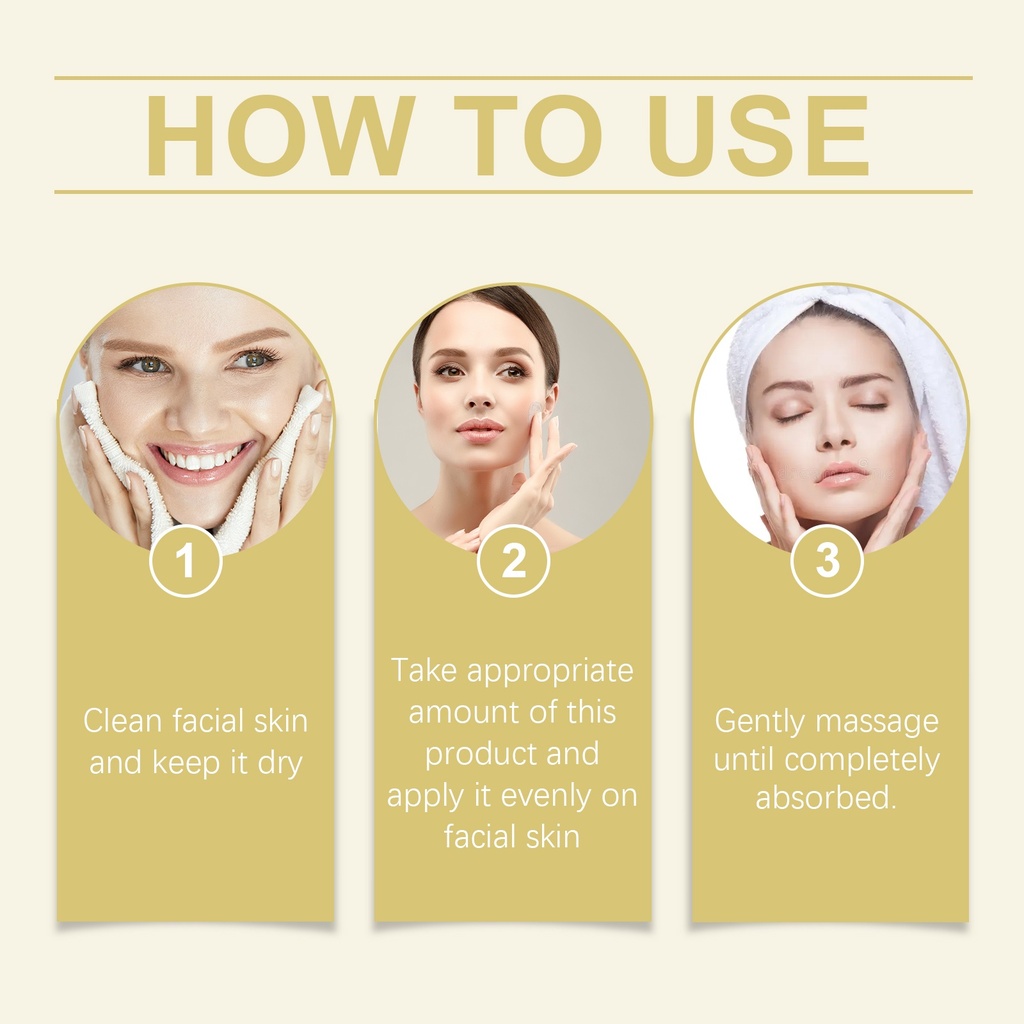 HOW TO USE

1

Clean facial skin and keep it dry

2

Take appropriate amount of this product and apply it evenly on facial skin

3

Gently massage until completely absorbed.