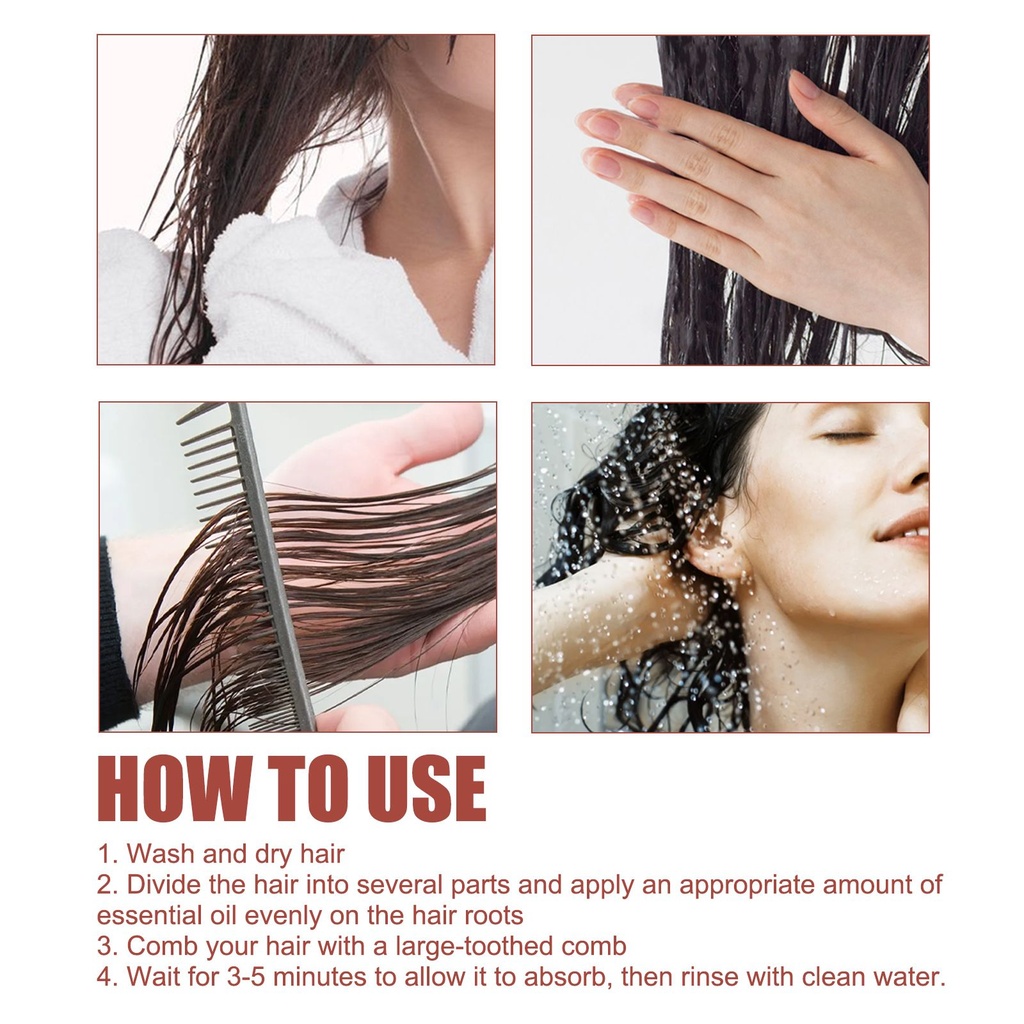 HOW TO USE

1. Wash and dry hair
2. Divide the hair into several parts and apply an appropriate amount of essential oil evenly on the hair roots
3. Comb your hair with a large-toothed comb
4. Wait for 3-5 minutes to allow it to absorb, then rinse with clean water.