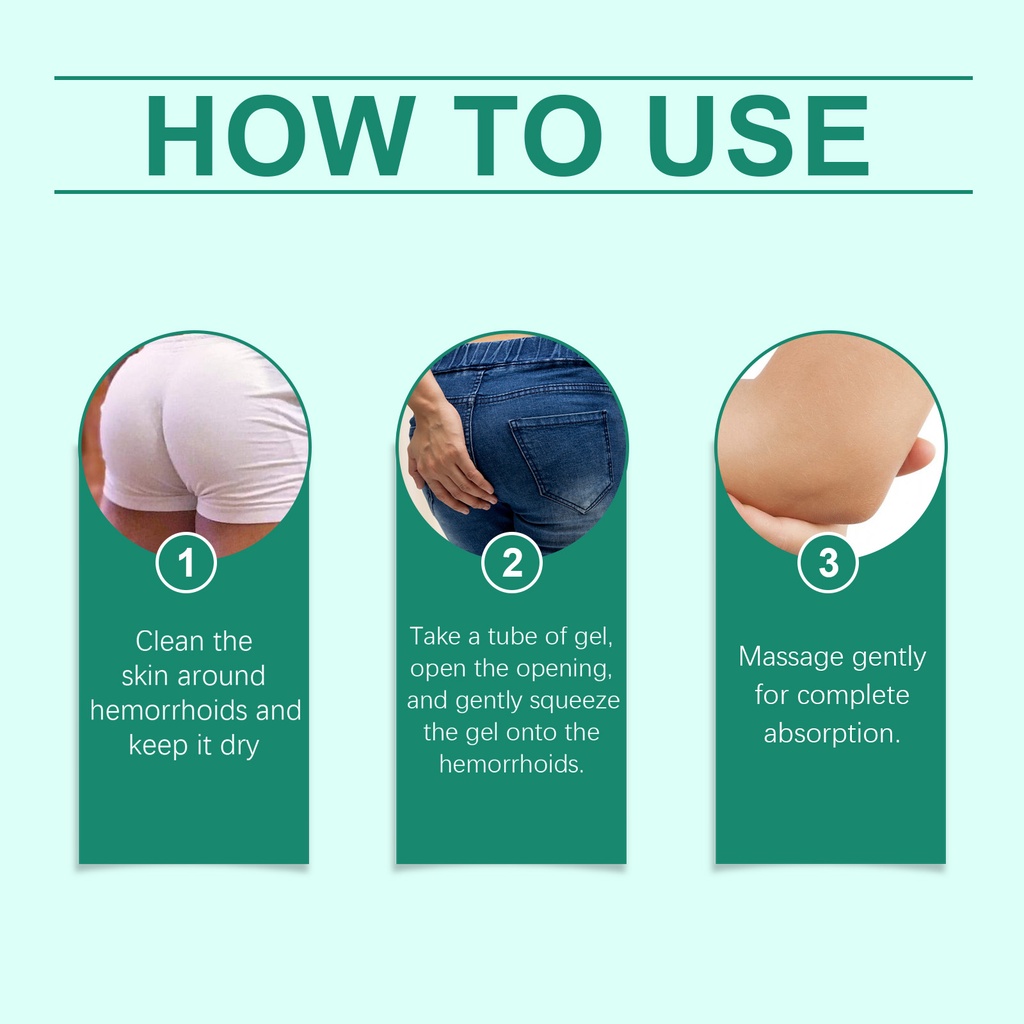 HOW TO USE

1

Clean the skin around hemorrhoids and keep it dry

2

Take a tube of gel, open the opening, and gently squeeze the gel onto the hemorrhoids.

3

Massage gently for complete absorption.