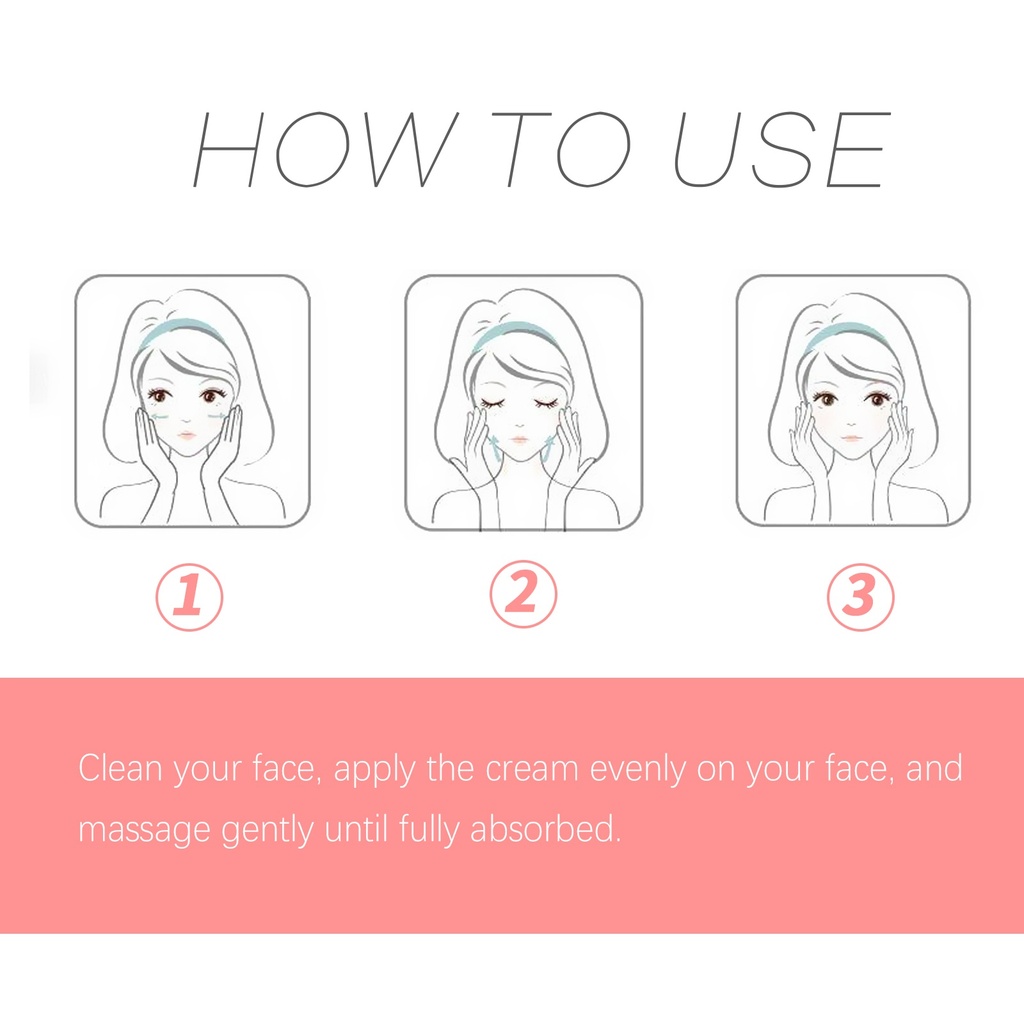 HOW TO USE

①

②

③

Clean your face, apply the cream evenly on your face, and massage gently until fully absorbed.