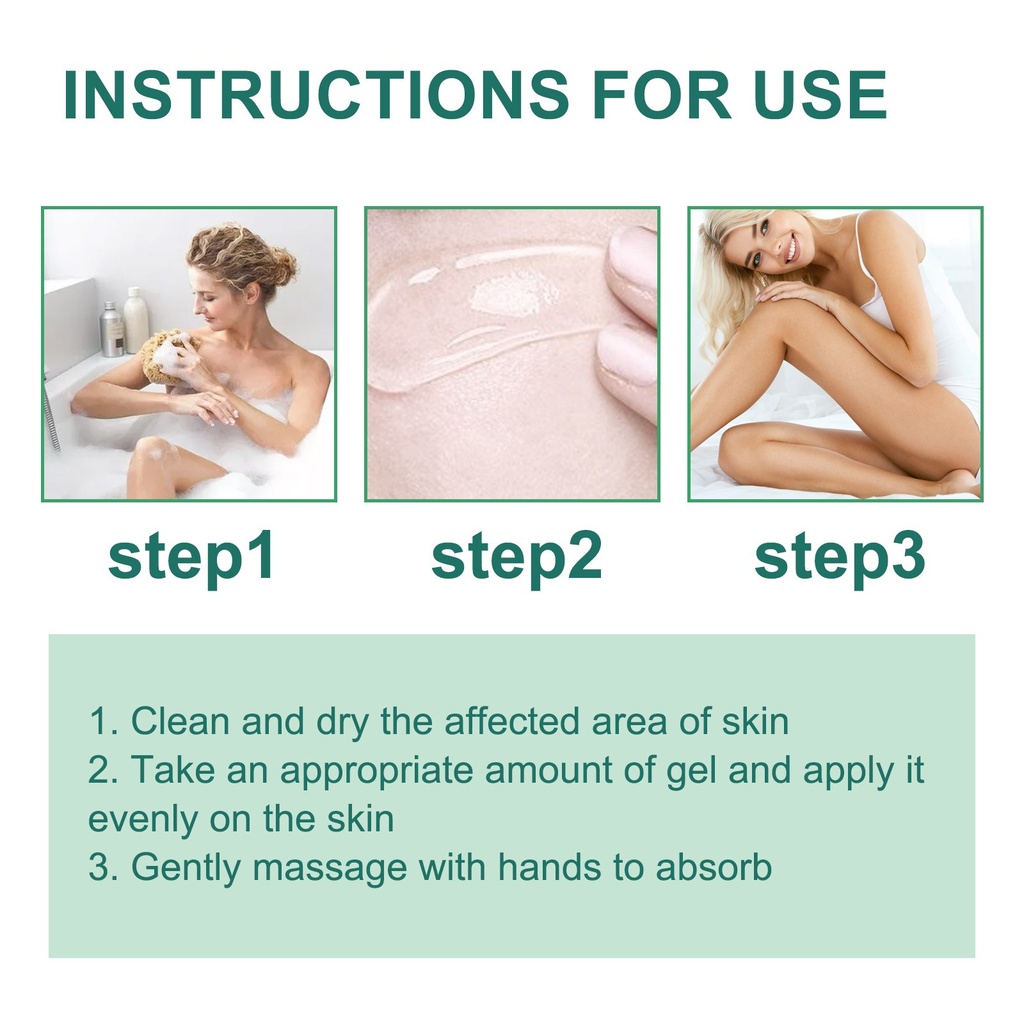 INSTRUCTIONS FOR USE

step1

step2

step3

1. Clean and dry the affected area of skin
2. Take an appropriate amount of gel and apply it evenly on the skin
3. Gently massage with hands to absorb