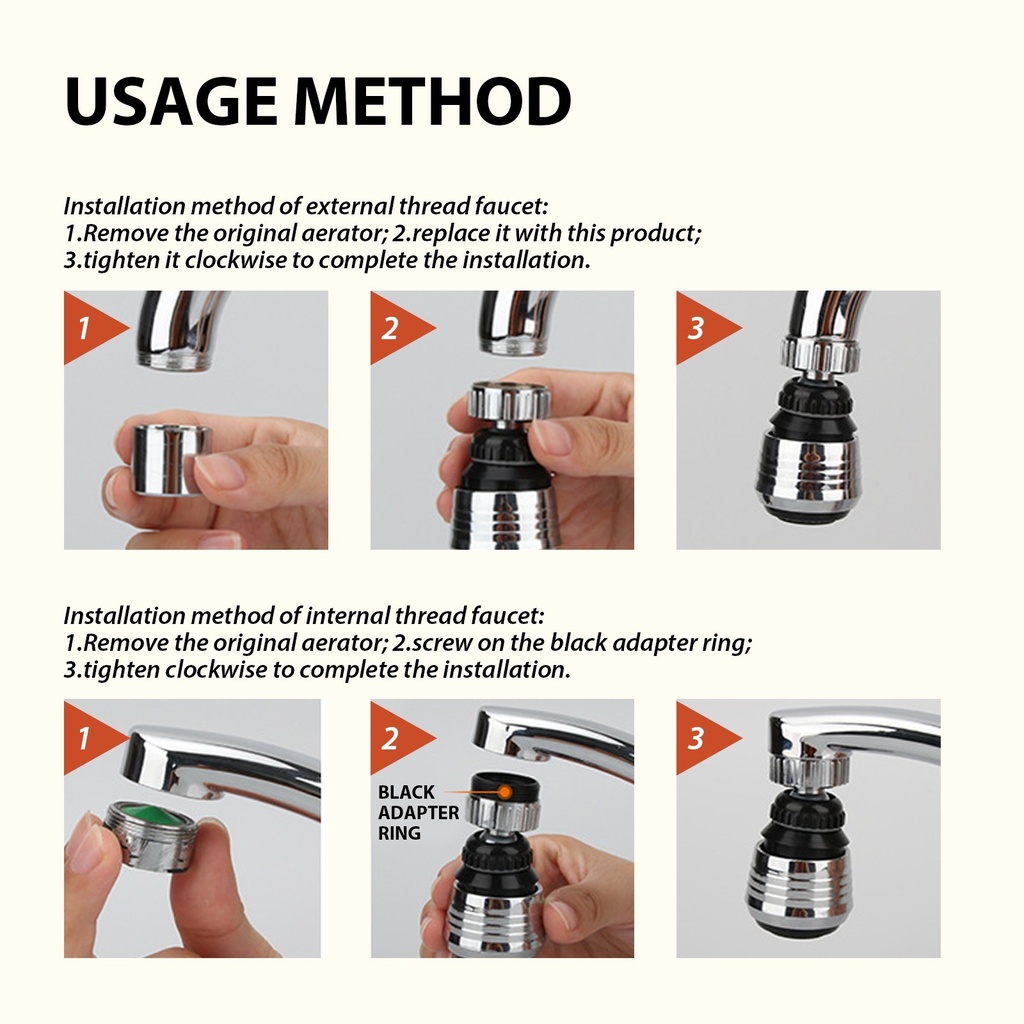 USAGE METHOD

Installation method of external thread faucet:
1.Remove the original aerator; 2.replace it with this product;
3.tighten it clockwise to complete the installation.

1

2

3

Installation method of internal thread faucet:
1.Remove the original aerator; 2.screw on the black adapter ring;
3.tighten clockwise to complete the installation.

1

2

BLACK ADAPTER RING

3