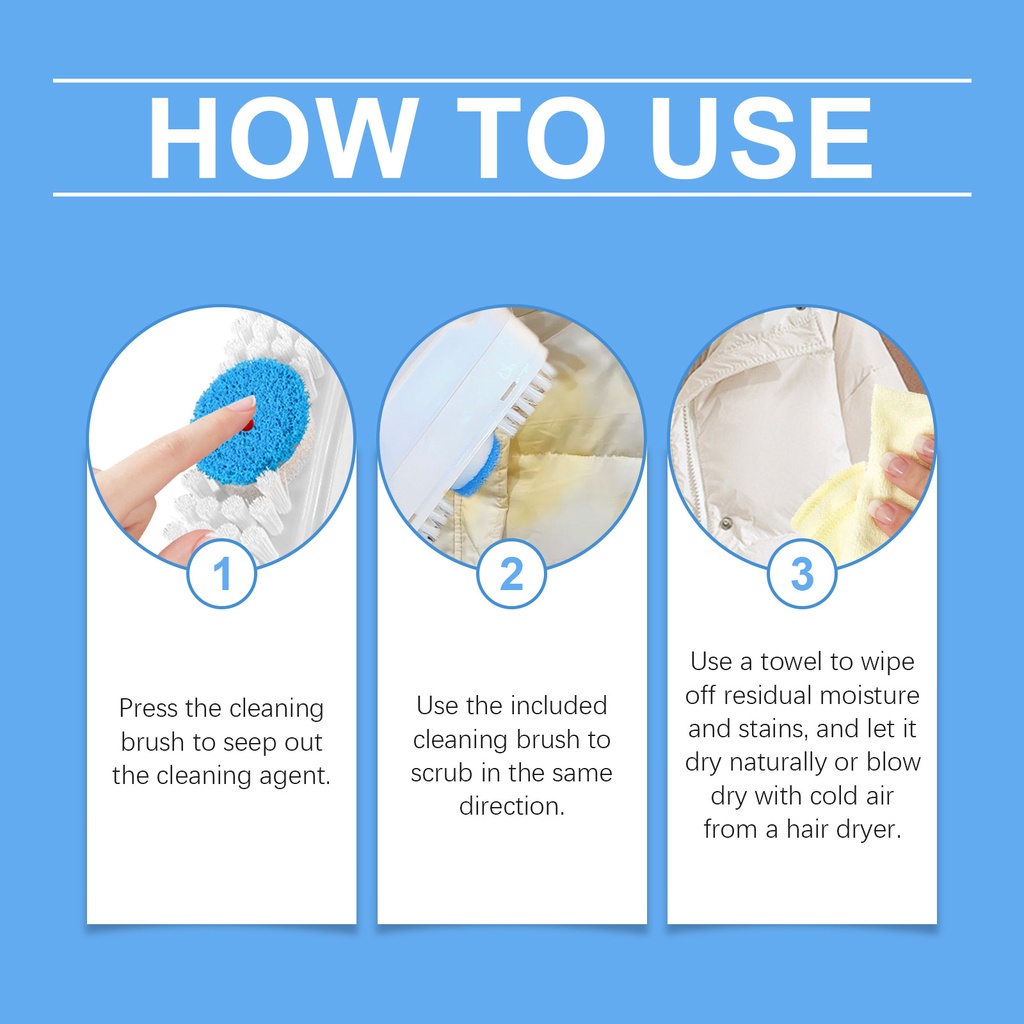 HOW TO USE

1

Press the cleaning brush to seep out the cleaning agent.

2

Use the included cleaning brush to scrub in the same direction.

3

Use a towel to wipe off residual moisture and stains, and let it dry naturally or blow dry with cold air from a hair dryer.