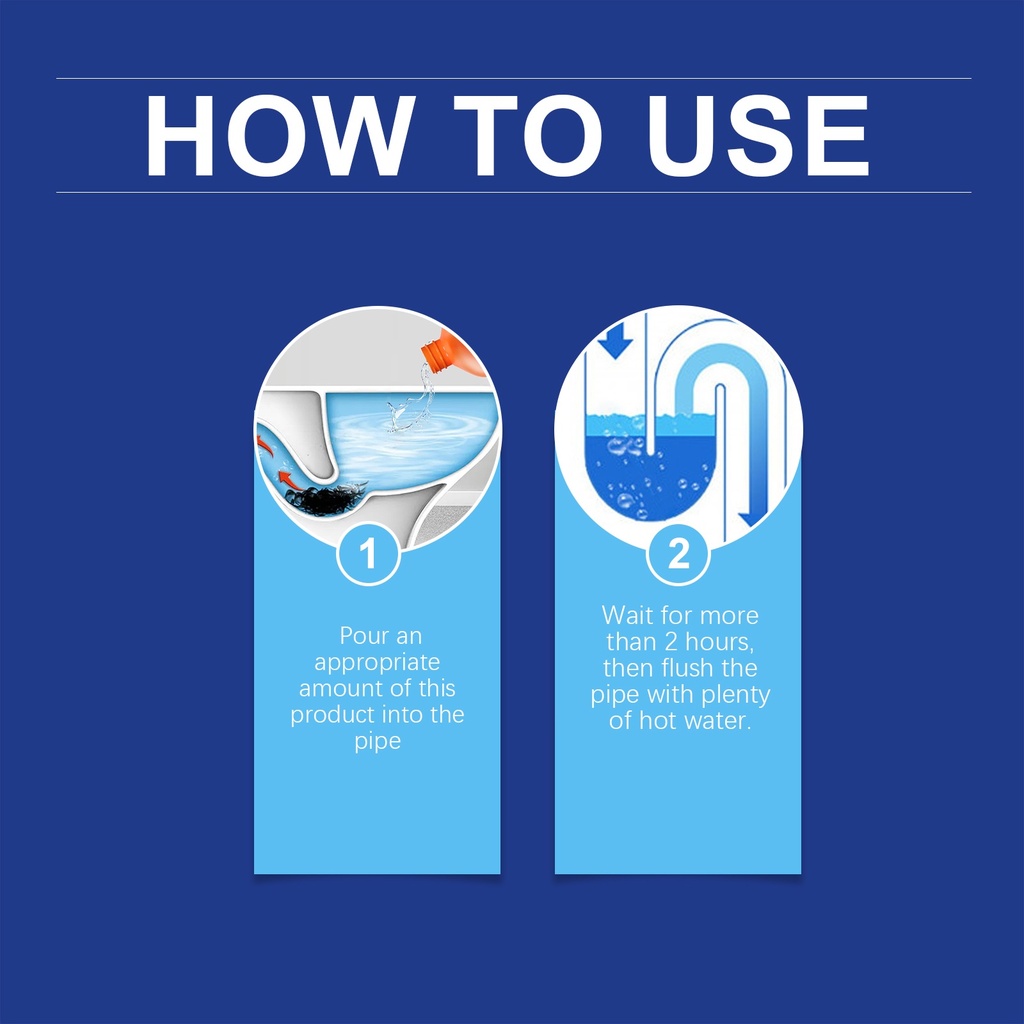 HOW TO USE

1

Pour an appropriate amount of this product into the pipe

2

Wait for more than 2 hours, then flush the pipe with plenty of hot water.