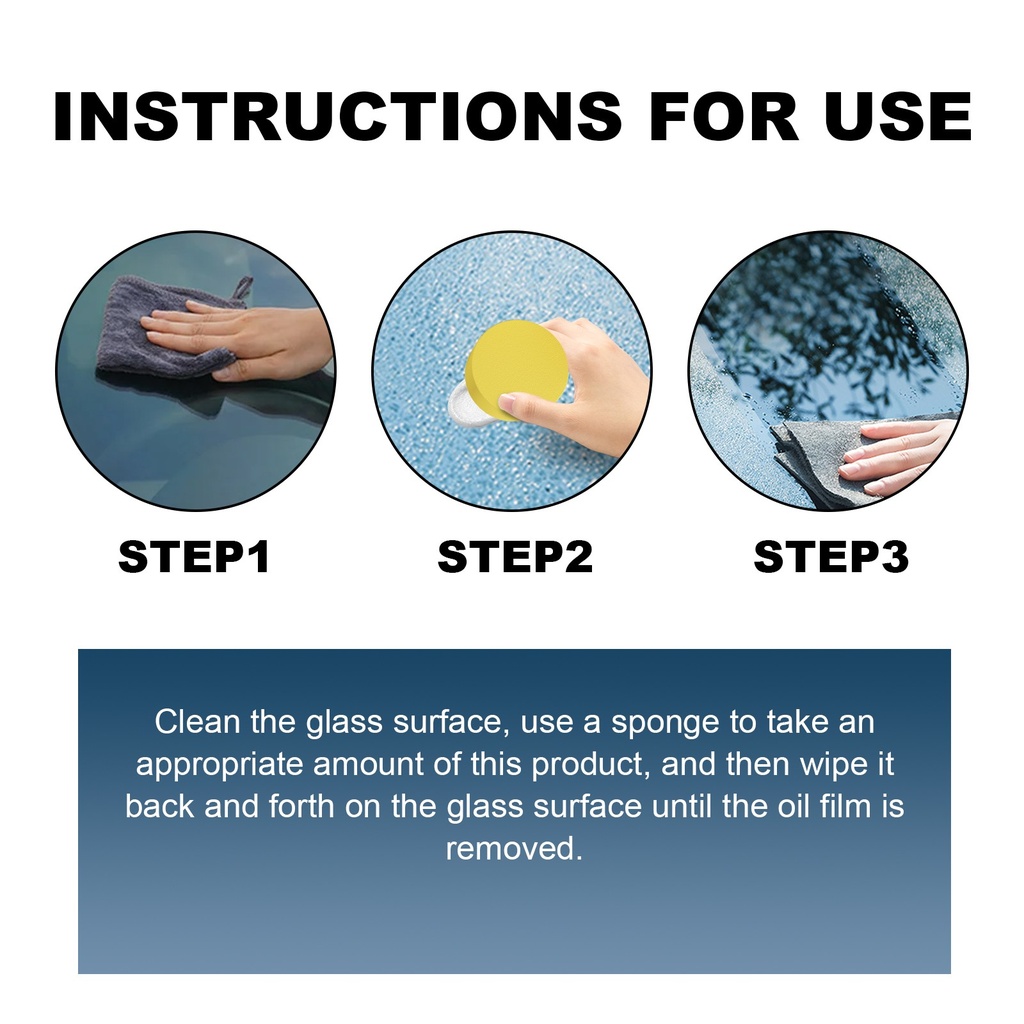 INSTRUCTIONS FOR USE

STEP1

STEP2

STEP3

Clean the glass surface, use a sponge to take an appropriate amount of this product, and then wipe it back and forth on the glass surface until the oil film is removed.