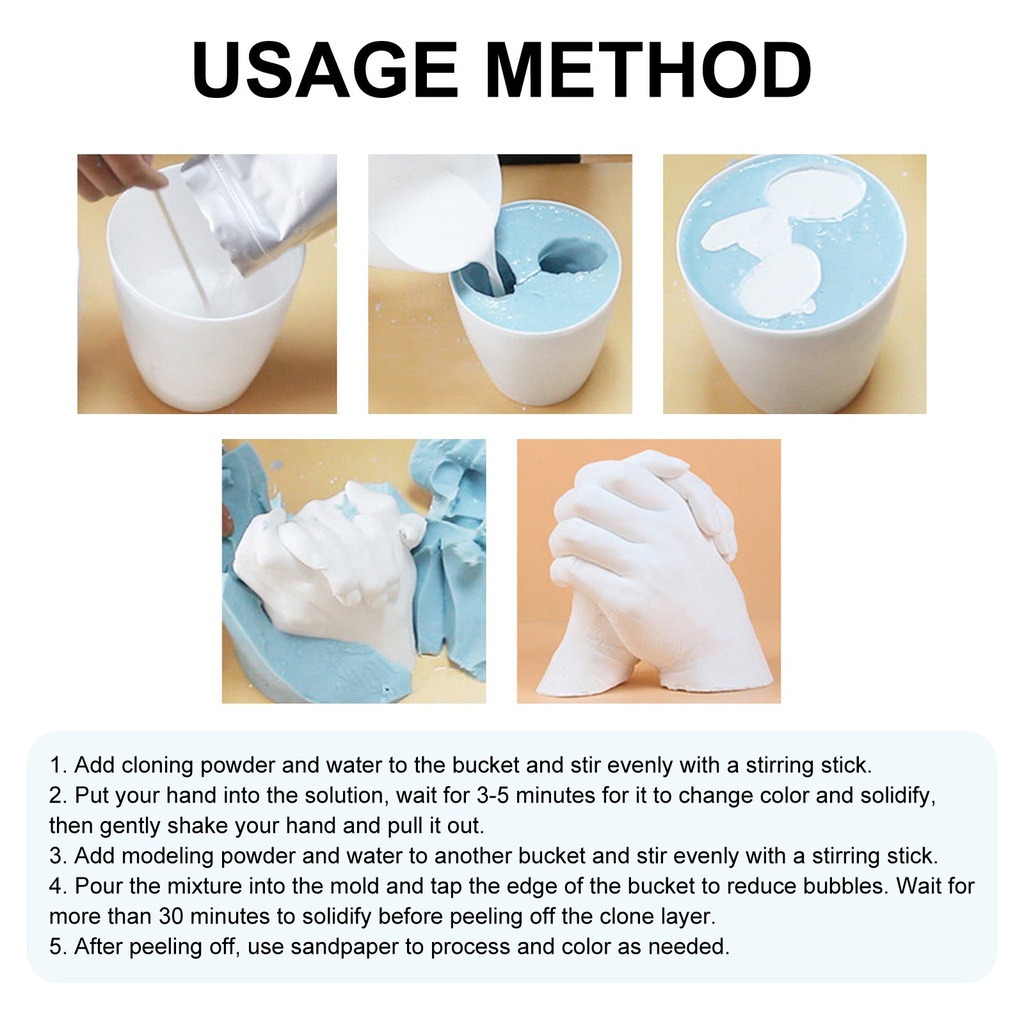 USAGE METHOD

1. Add cloning powder and water to the bucket and stir evenly with a stirring stick.
2. Put your hand into the solution, wait for 3-5 minutes for it to change color and solidify, then gently shake your hand and pull it out.
3. Add modeling powder and water to another bucket and stir evenly with a stirring stick.
4. Pour the mixture into the mold and tap the edge of the bucket to reduce bubbles. Wait for more than 30 minutes to solidify before peeling off the clone layer.
5. After peeling off, use sandpaper to process and color as needed.