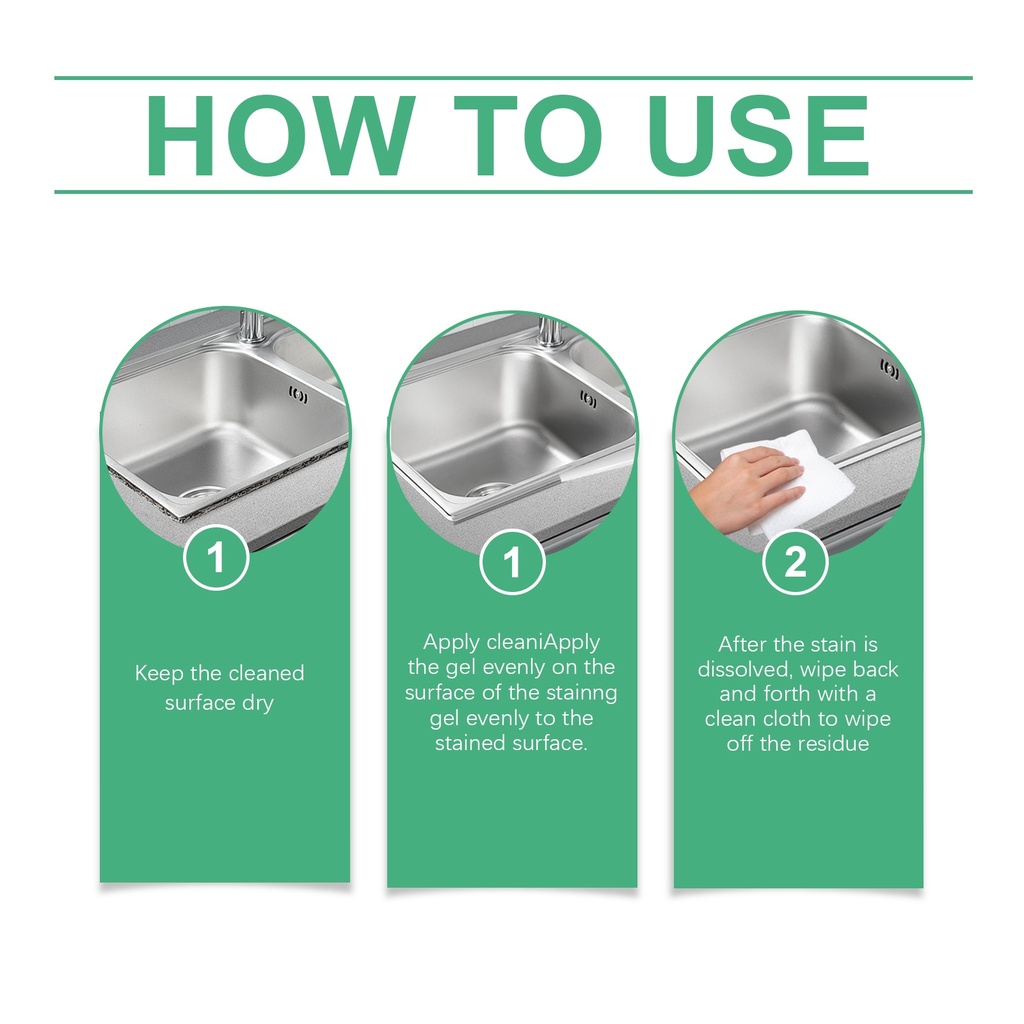 HOW TO USE

1

Keep the cleaned surface dry

1

Apply cleaniApply the gel evenly on the surface of the stainng gel evenly to the stained surface.

2

After the stain is dissolved, wipe back and forth with a clean cloth to wipe off the residue