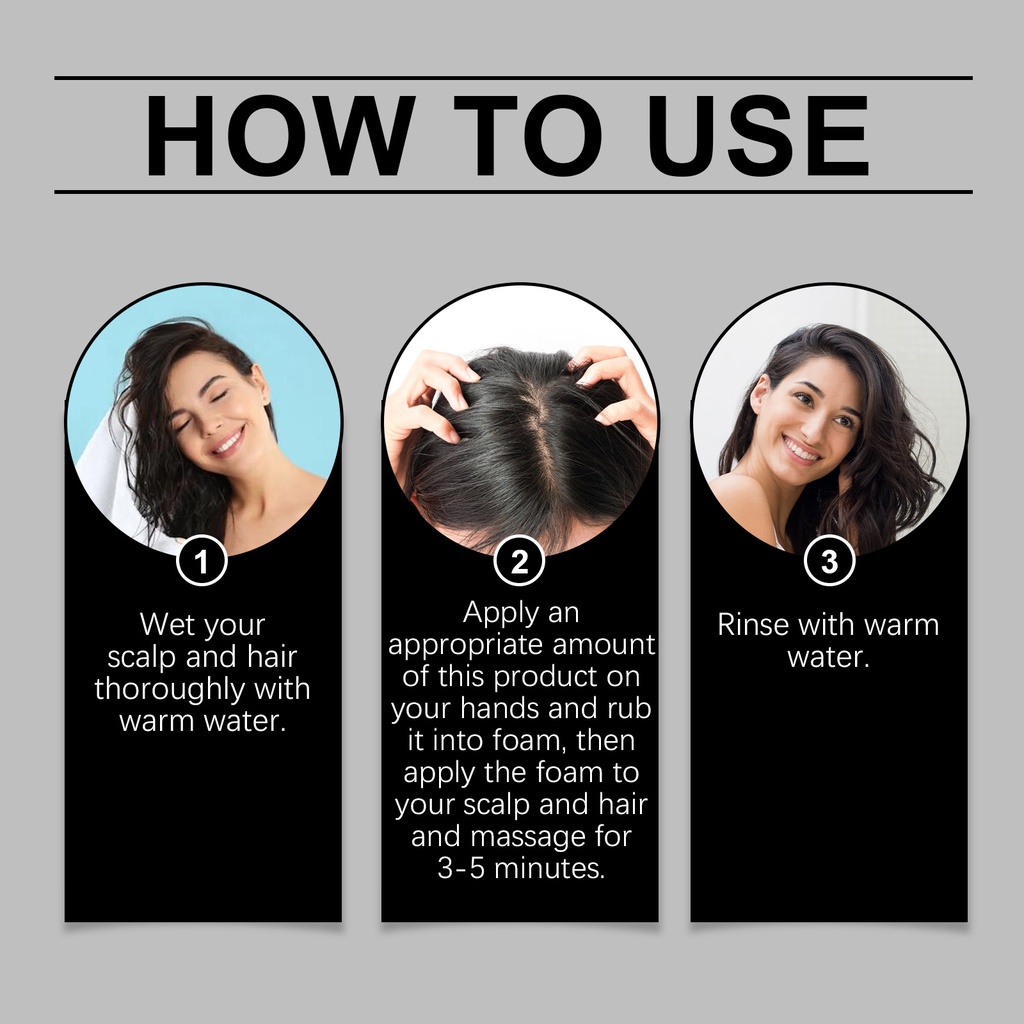 HOW TO USE

1

Wet your scalp and hair thoroughly with warm water.

2

Apply an appropriate amount of this product on your hands and rub it into foam, then apply the foam to your scalp and hair and massage for 3-5 minutes.

3

Rinse with warm water.