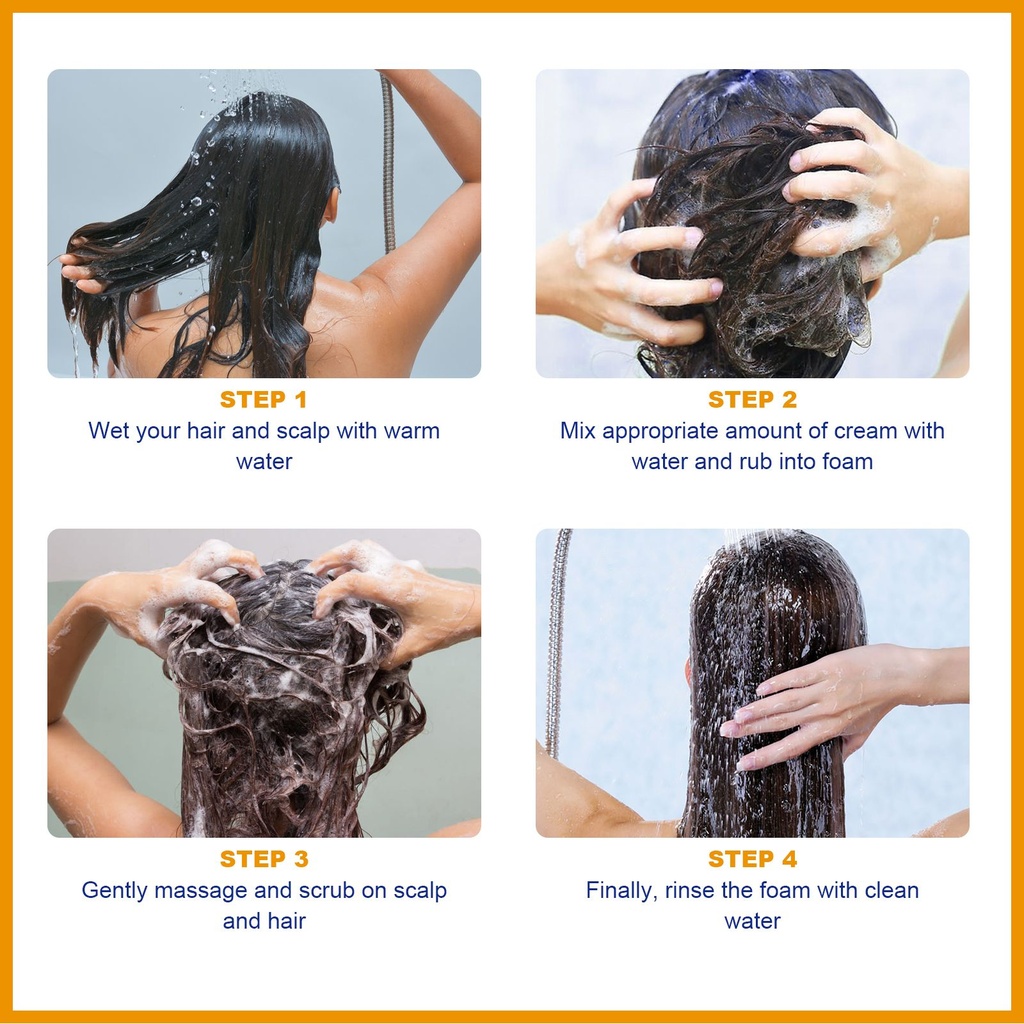 STEP 1
Wet your hair and scalp with warm water

STEP 2
Mix appropriate amount of cream with water and rub into foam

STEP 3
Gently massage and scrub on scalp and hair

STEP 4
Finally, rinse the foam with clean water